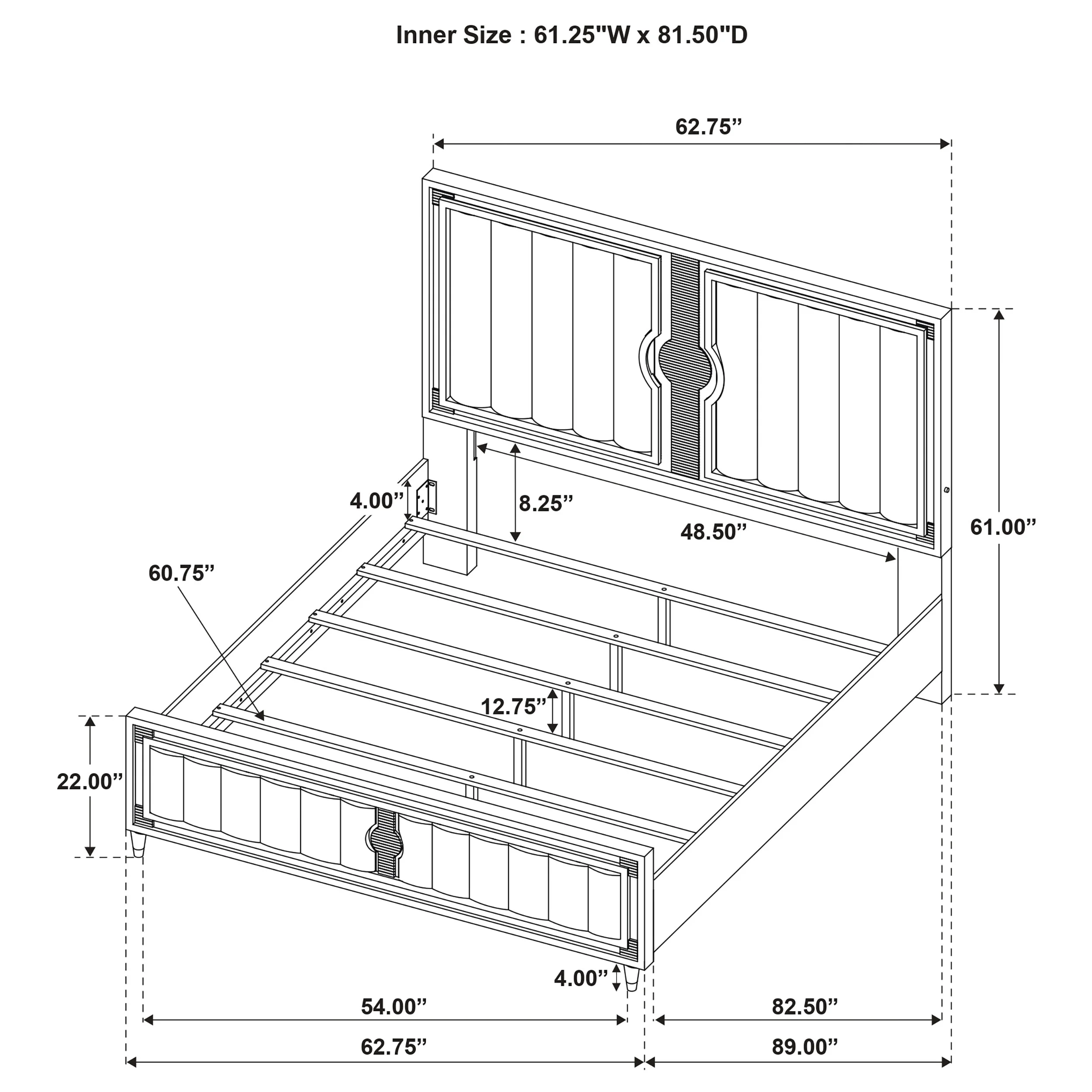 Inner Size : 61.25"W x 81.50"D

62.75”

4.00”

8.25”

48.50”

61.00”

60.75”

12.75”

22.00”

4.00”

54.00”

82.50”

62.75”

89.00”