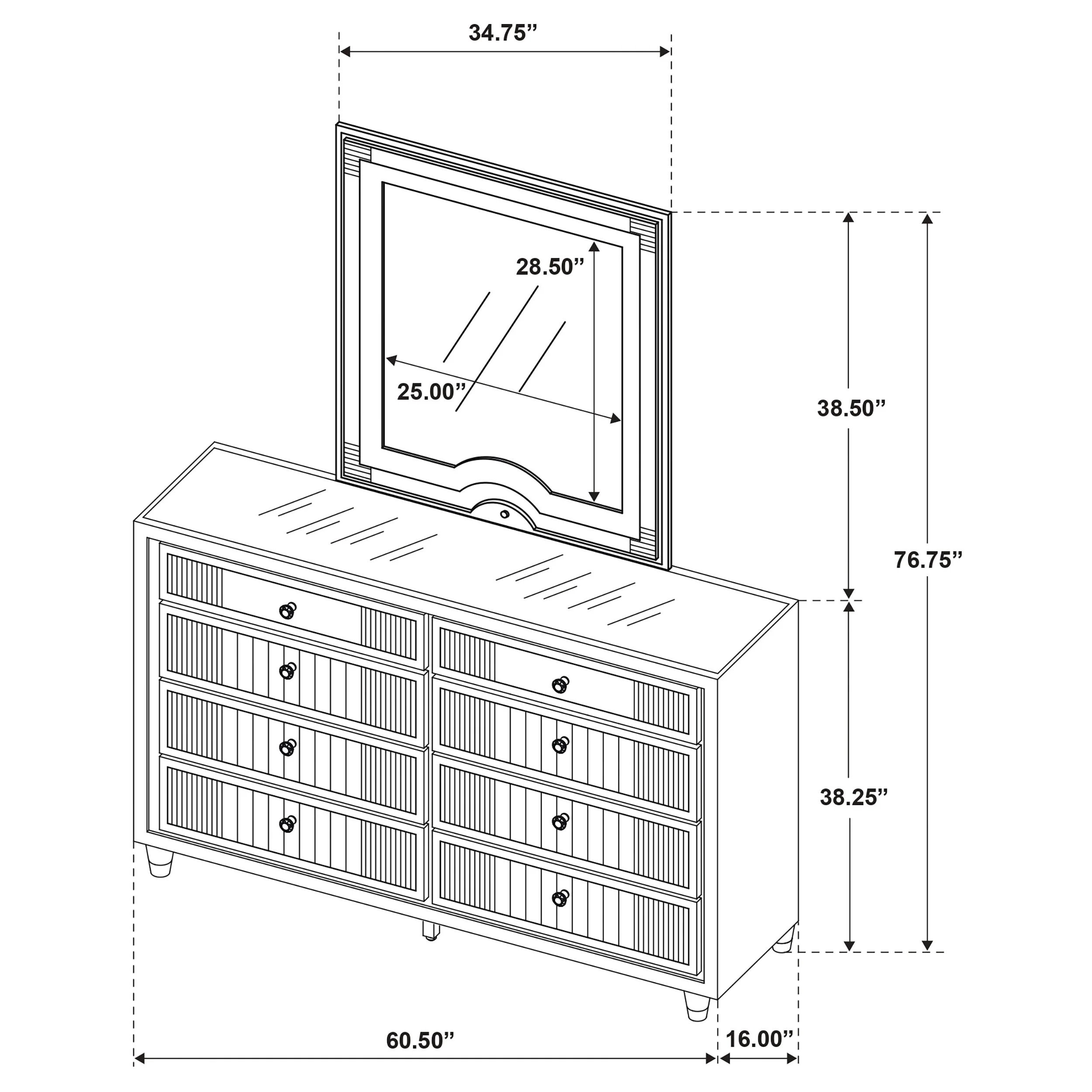 34.75”

28.50”

25.00”

38.50”

76.75”

38.25”

60.50”

16.00”