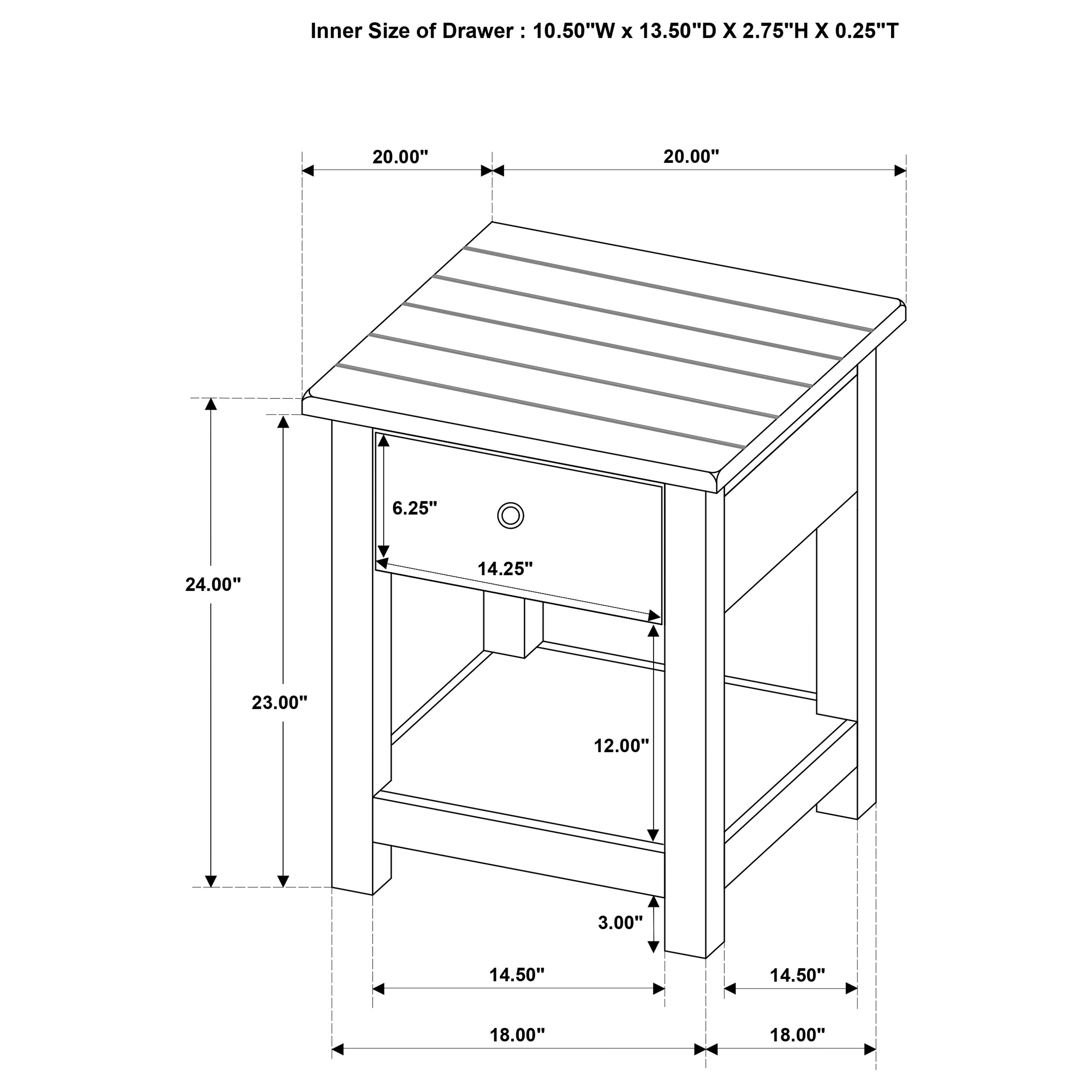 Inner Size of Drawer : 10.50"W x 13.50"D X 2.75"H X 0.25"T

20.00"
20.00"
24.00"
23.00"
6.25"
14.25"
12.00"
3.00"
14.50"
14.50"
18.00"
18.00"