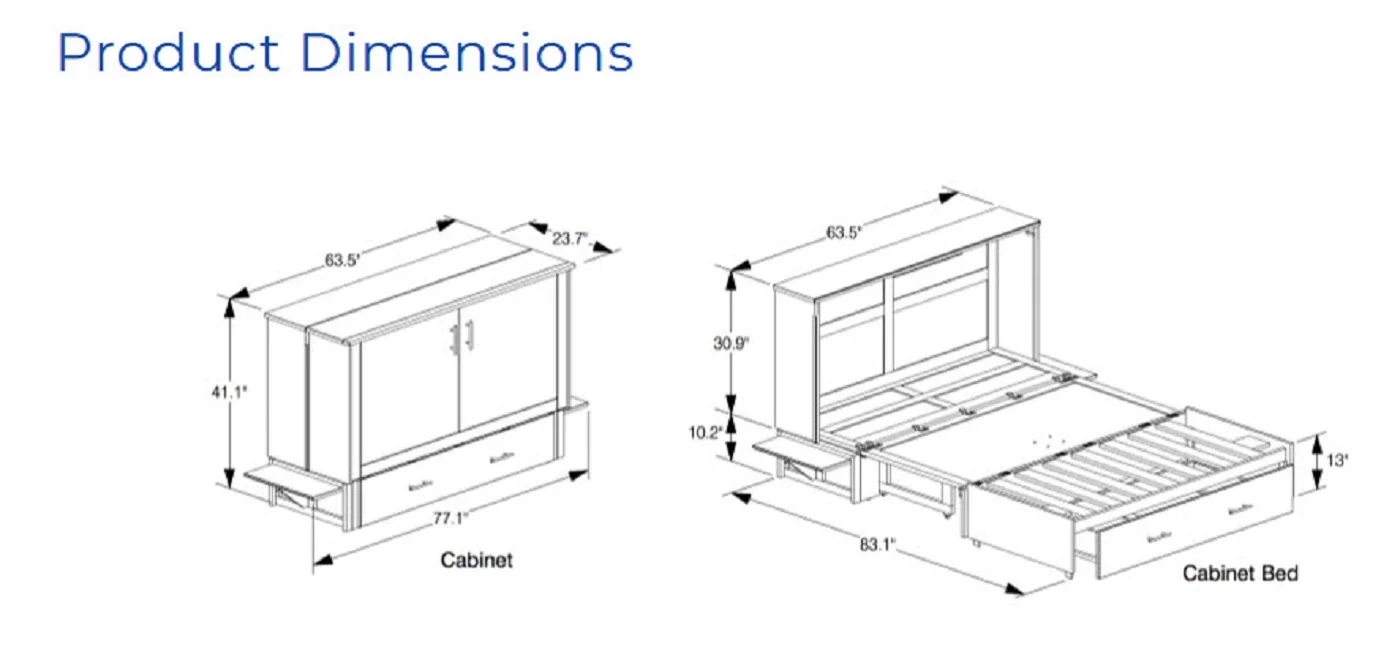 Product Dimensions

63.5"
23.7"
41.1"
77.1"
Cabinet

63.5"
30.9"
10.2"
13"
83.1"
Cabinet Bed