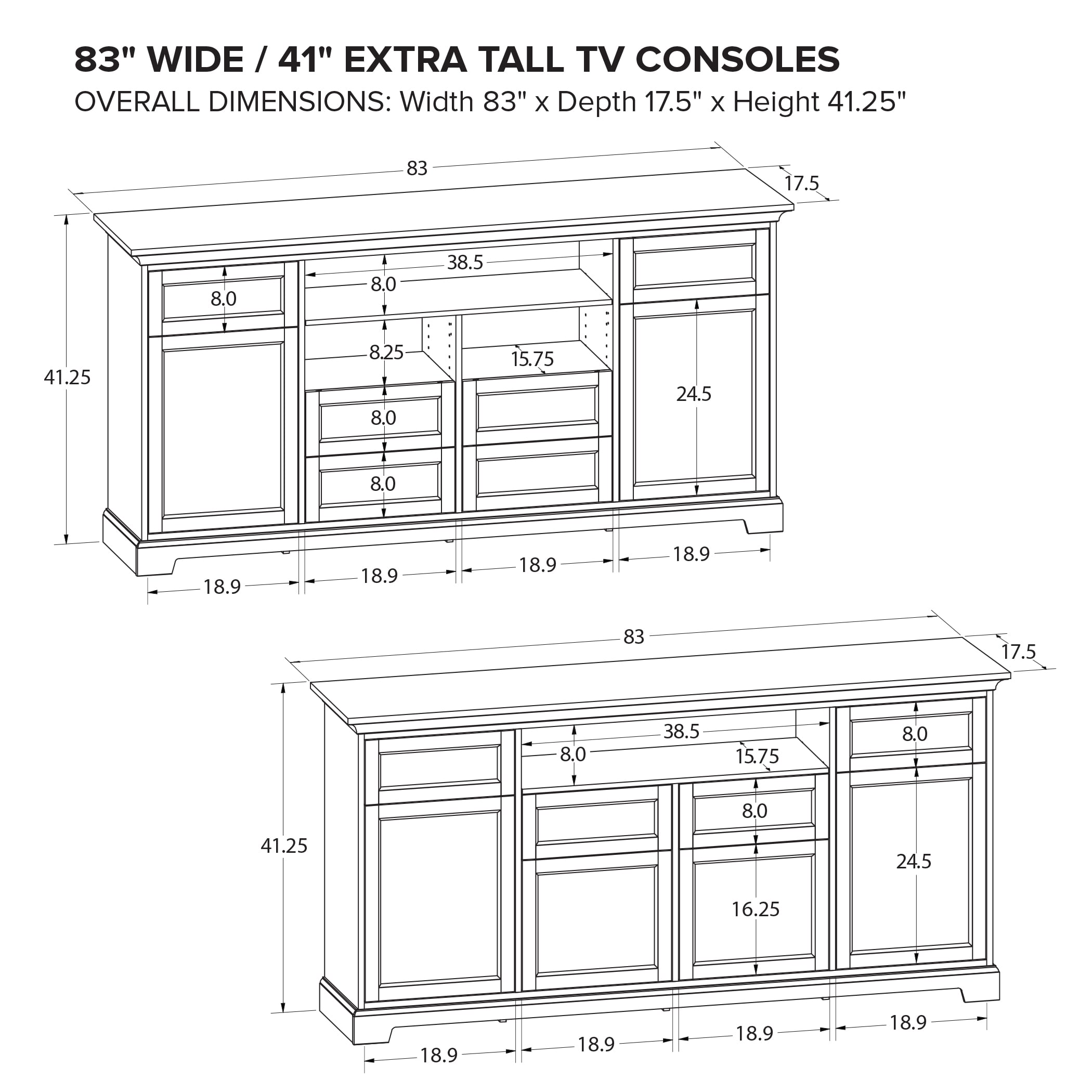 83" WIDE / 41" EXTRA TALL TV CONSOLES
OVERALL DIMENSIONS: Width 83" x Depth 17.5" x Height 41.25"

83
17.5
41.25
38.5
8.0
8.0
8.25
15.75
24.5
8.0
8.0
18.9
18.9
18.9
18.9

83
17.5
41.25
38.5
8.0
15.75
8.0
8.0
24.5
16.25
18.9
18.9
18.9
18.9