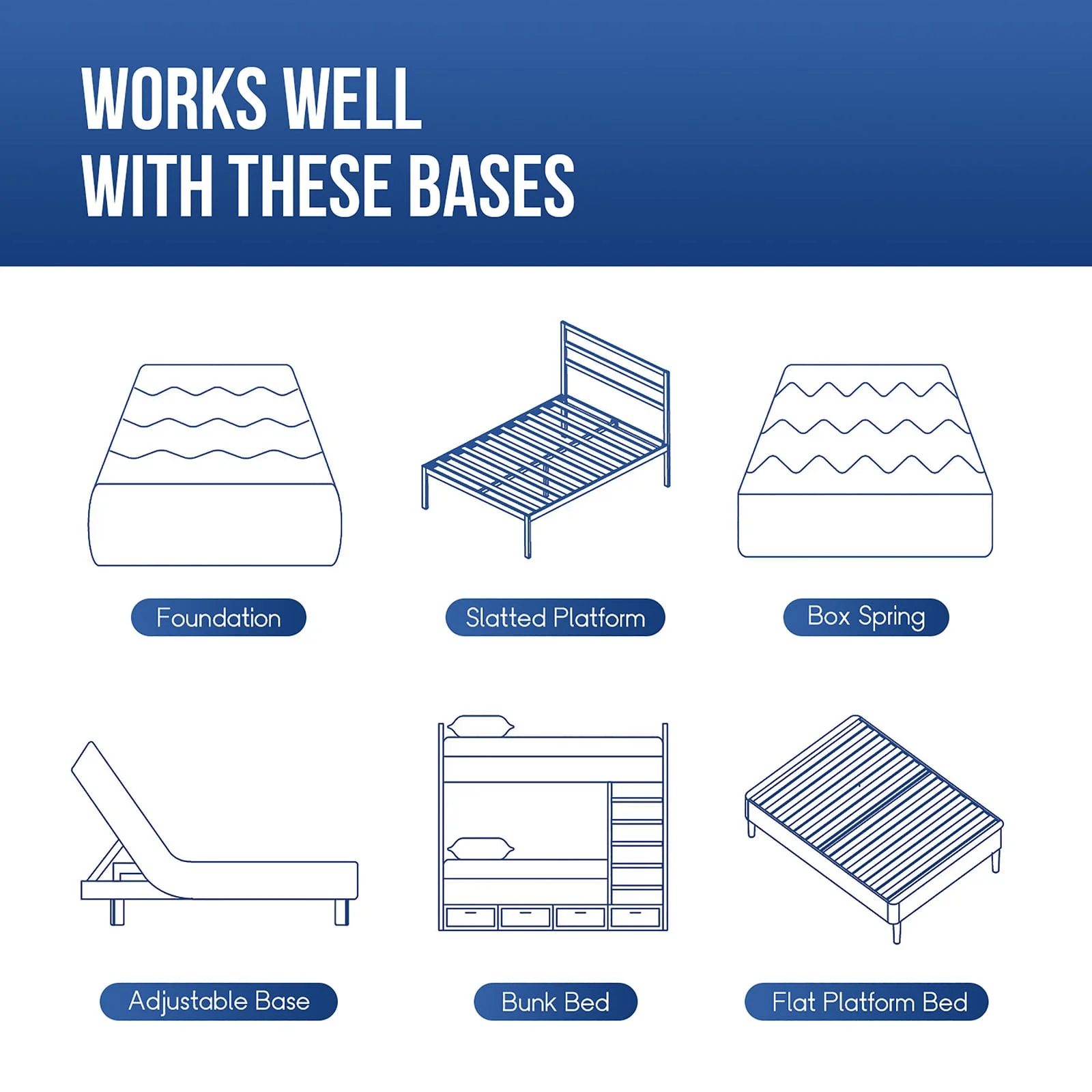 WORKS WELL
WITH THESE BASES

Foundation

Slatted Platform

Box Spring

Adjustable Base

Bunk Bed

Flat Platform Bed