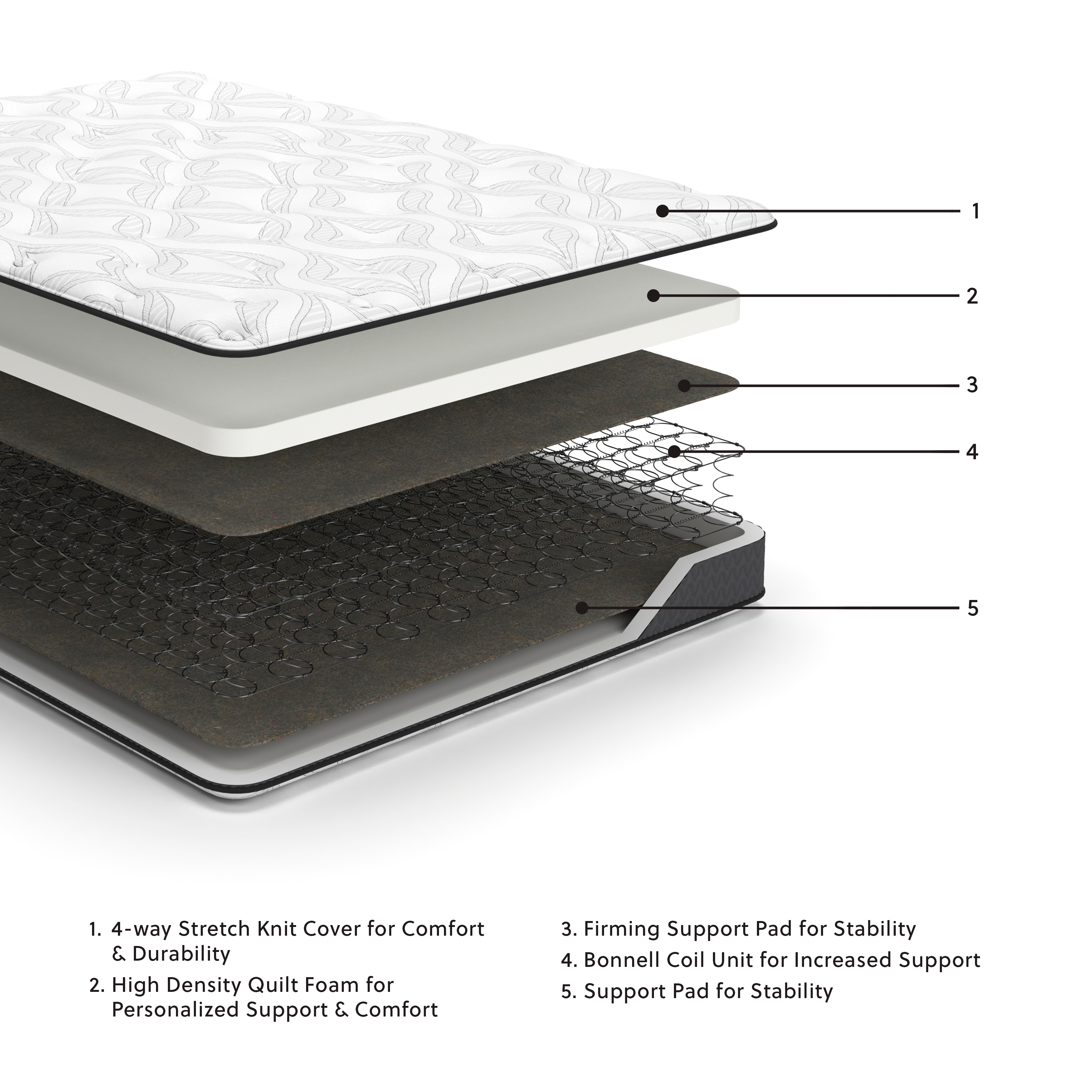 1

2

3

4

5

1. 4-way Stretch Knit Cover for Comfort & Durability

2. High Density Quilt Foam for Personalized Support & Comfort

3. Firming Support Pad for Stability

4. Bonnell Coil Unit for Increased Support

5. Support Pad for Stability