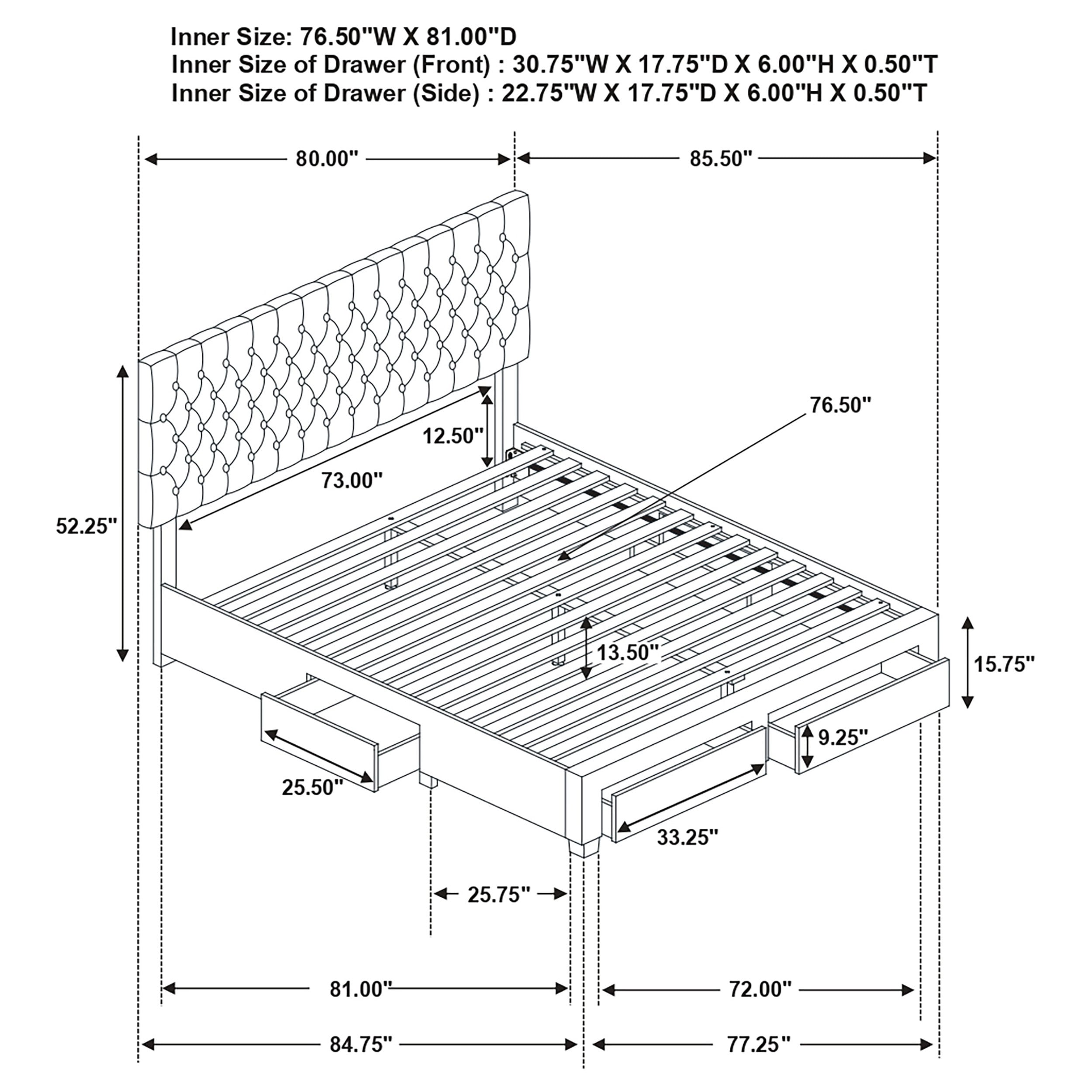 Inner Size: 76.50"W X 81.00"D
Inner Size of Drawer (Front) : 30.75"W X 17.75"D X 6.00"H X 0.50"T
Inner Size of Drawer (Side) : 22.75"W X 17.75"D X 6.00"H X 0.50"T

80.00"

85.50"

76.50"

12.50"

73.00"

52.25"

13.50"

15.75"

9.25"

25.50"

33.25"

25.75"

81.00"

72.00"

84.75"

77.25"