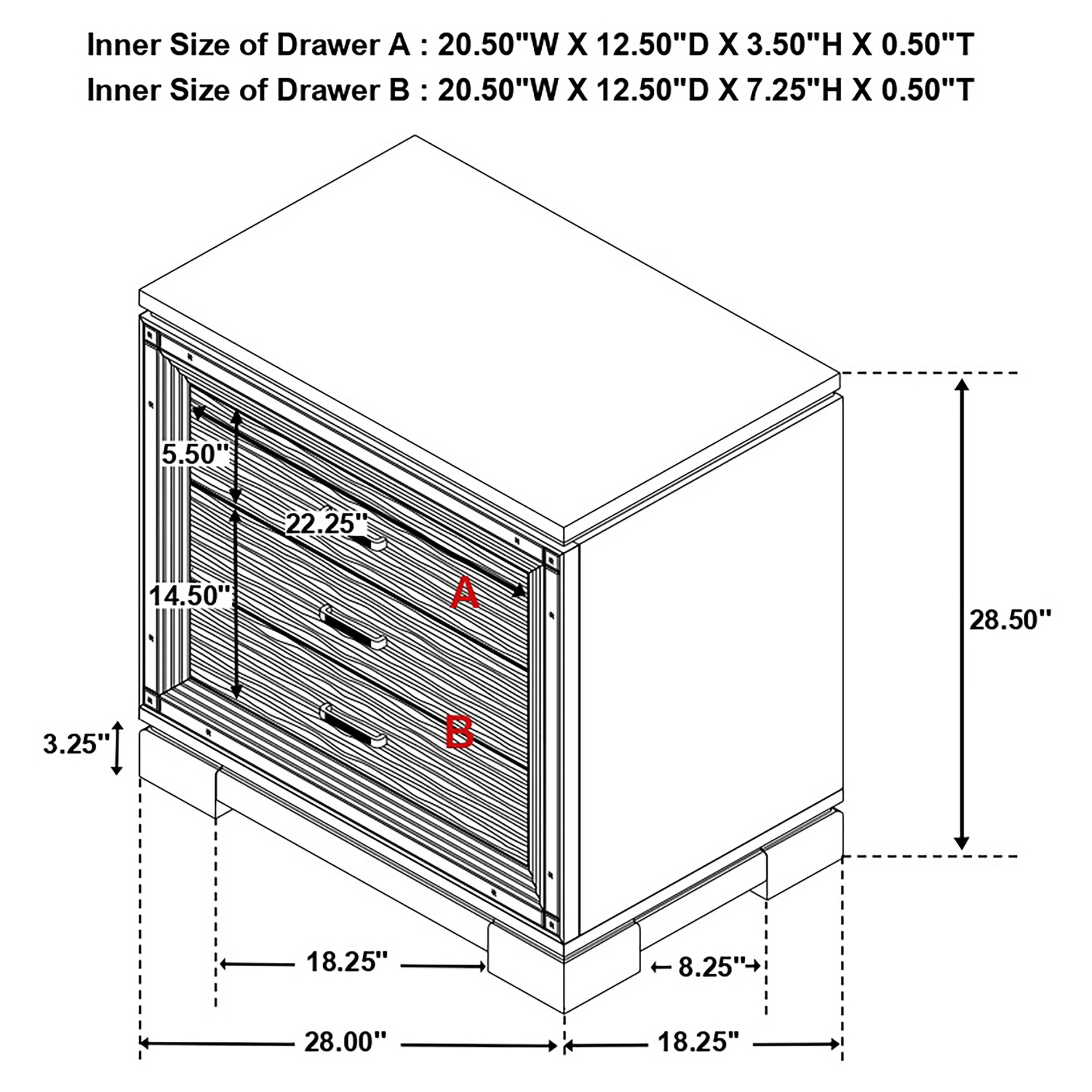 Inner Size of Drawer A : 20.50"W X 12.50"D X 3.50"H X 0.50"T
Inner Size of Drawer B : 20.50"W X 12.50"D X 7.25"H X 0.50"T

5.50"
22.25"
14.50"
A
B
28.50"
3.25"
18.25"
8.25"
28.00"
18.25"