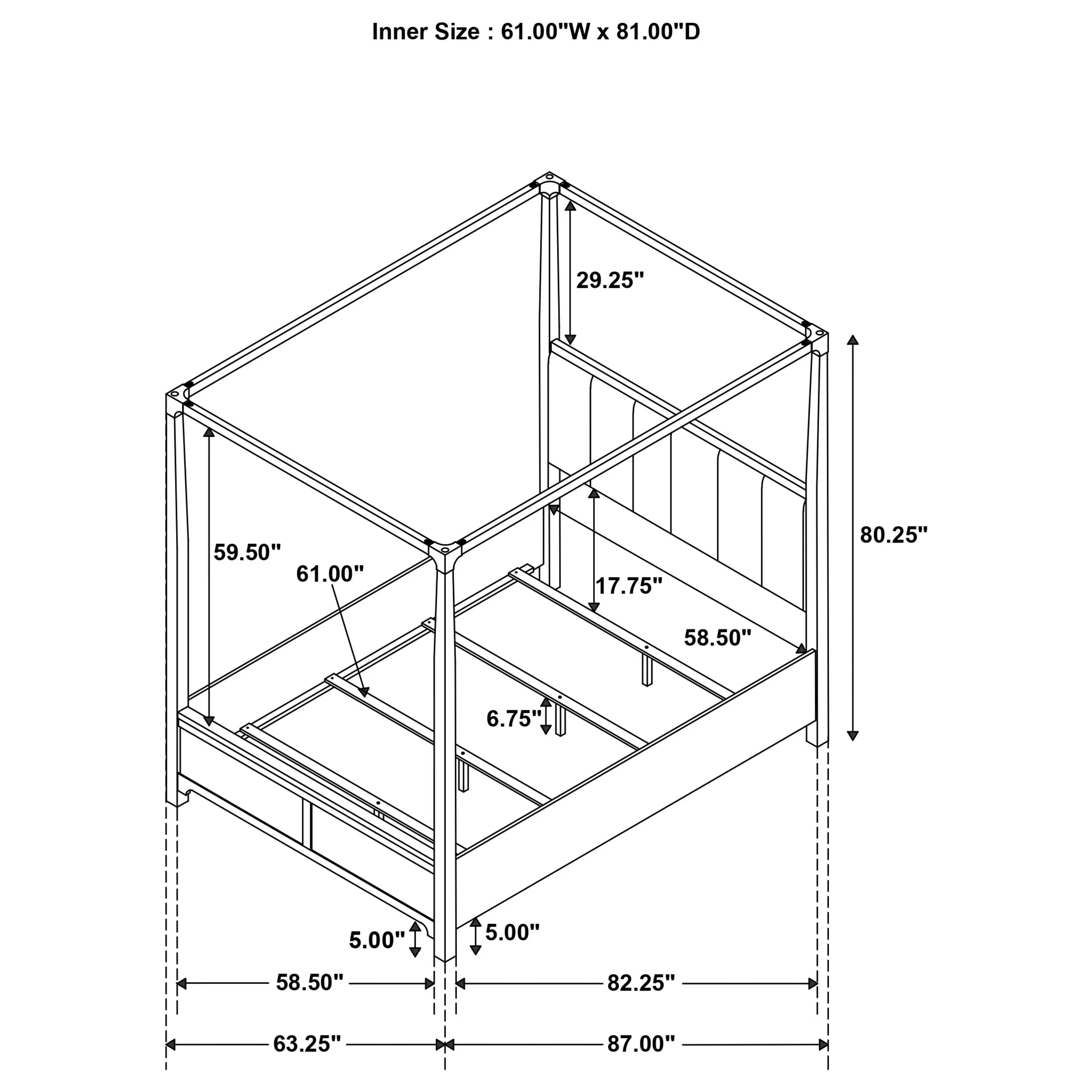 Inner Size : 61.00"W x 81.00"D

29.25"

80.25"

59.50"

61.00"

17.75"

58.50"

6.75"

5.00"

5.00"

58.50"

82.25"

63.25"

87.00"