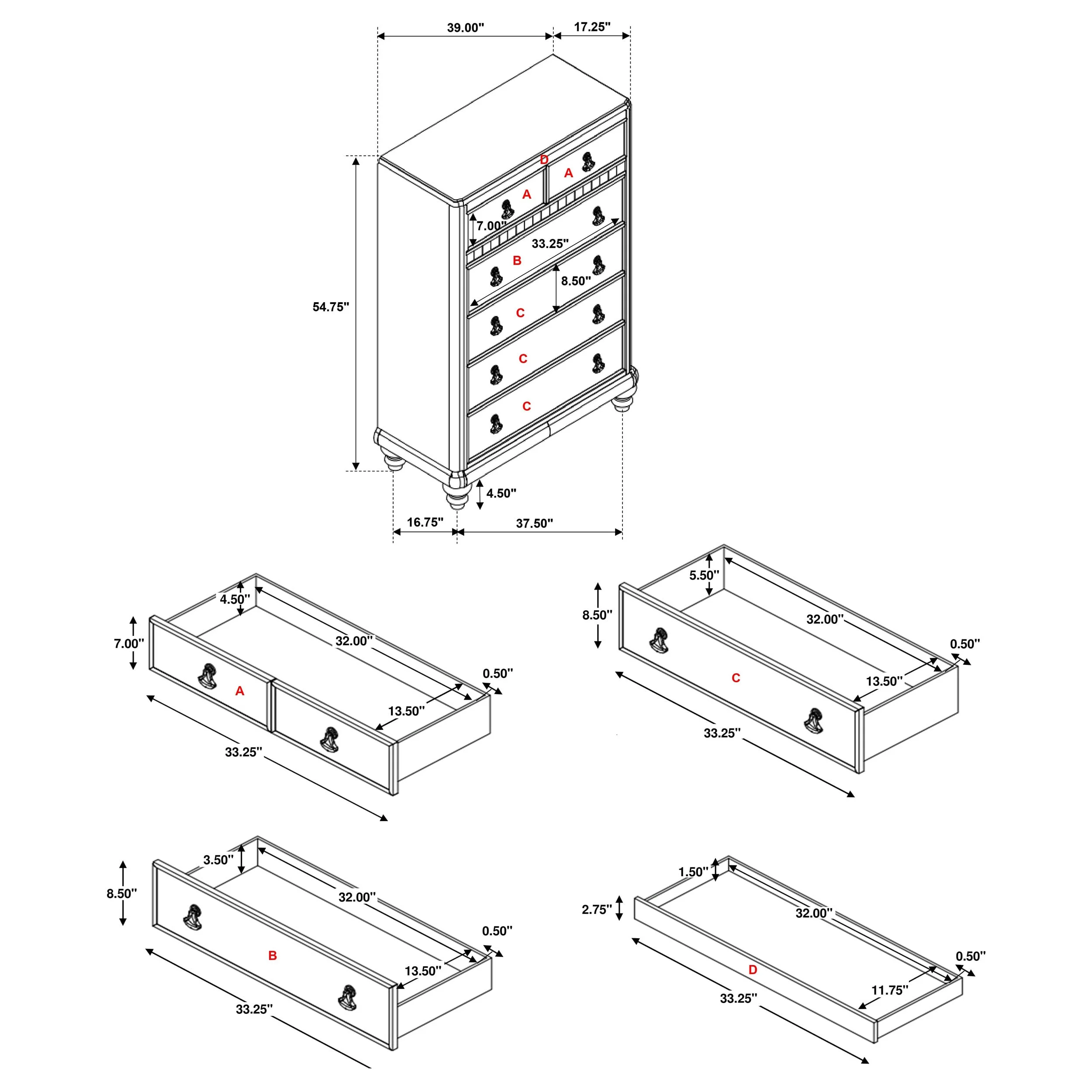 39.00"
17.25"
D
A
A
7.00"
33.25"
B
8.50"
54.75"
C
C
C
4.50"
16.75"
37.50"

4.50"
7.00"
32.00"
0.50"
A
13.50"
33.25"

5.50"
8.50"
32.00"
0.50"
C
13.50"
33.25"

3.50"
8.50"
32.00"
0.50"
B
13.50"
33.25"

1.50"
2.75"
32.00"
0.50"
D
11.75"
33.25"