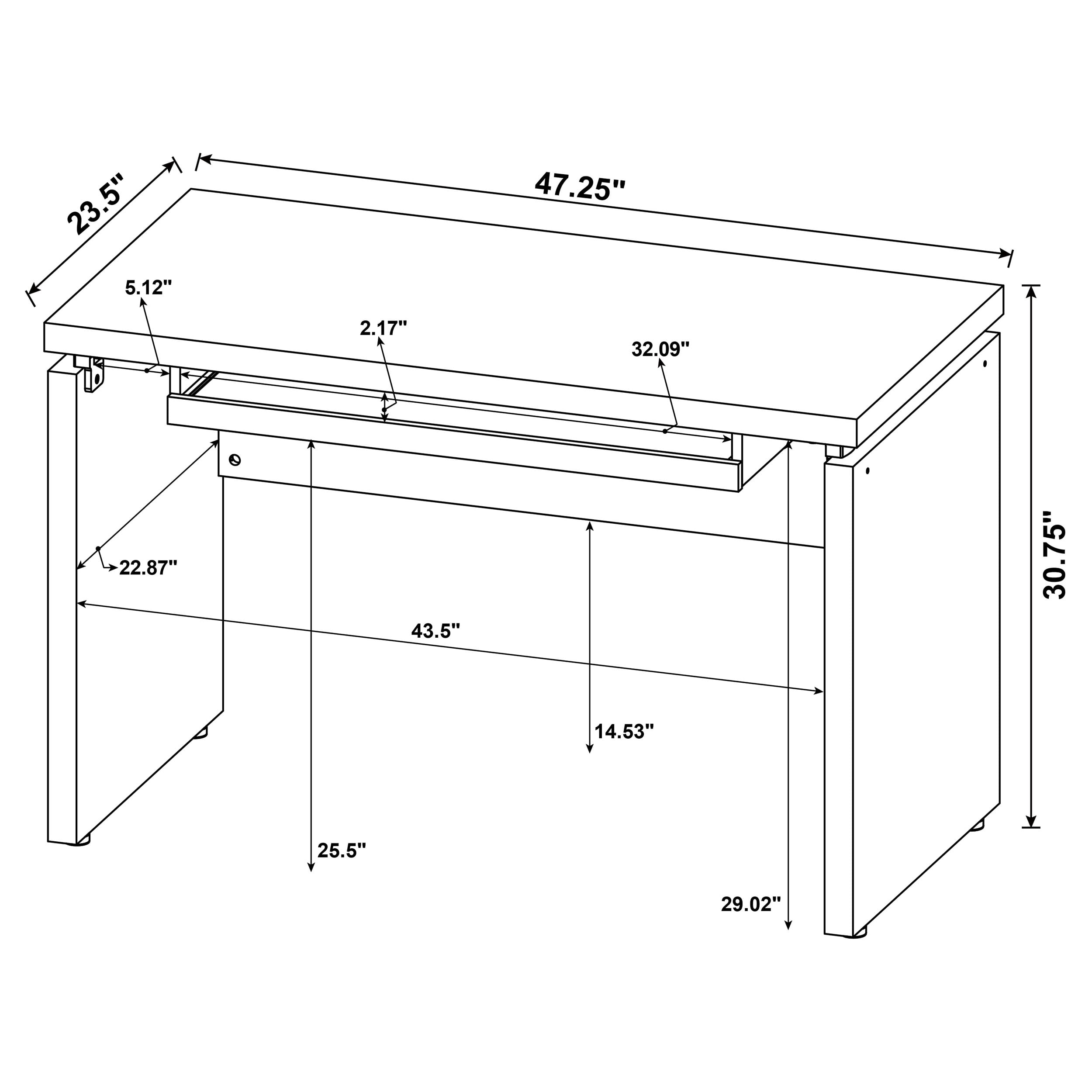 23.5"

47.25"

5.12"

2.17"

32.09"

30.75"

22.87"

43.5"

14.53"

25.5"

29.02"