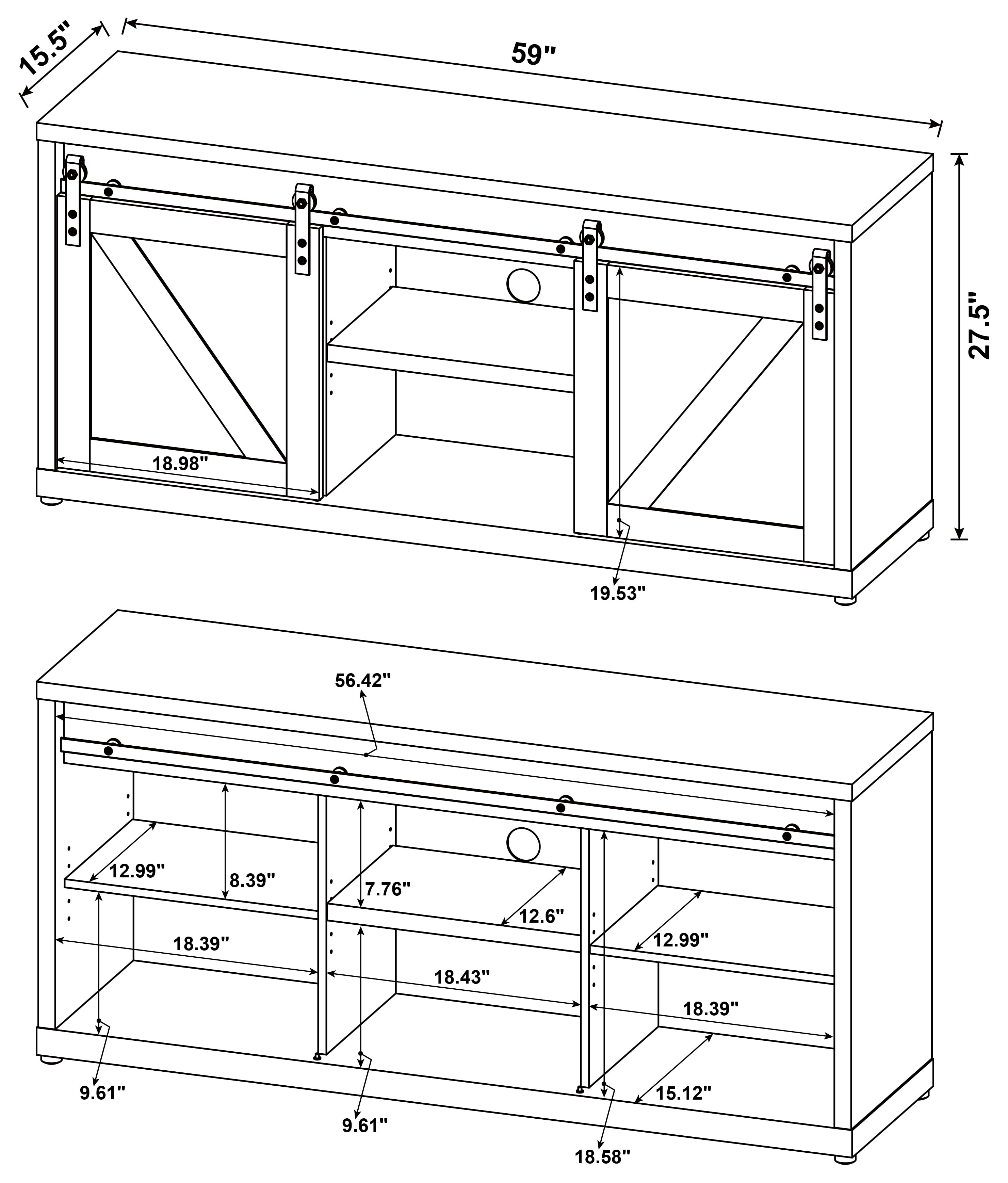 15.5"
59"
27.5"
18.98"
19.53"
56.42"
12.99"
8.39"
7.76"
12.6"
12.99"
18.39"
18.43"
18.39"
9.61"
9.61"
15.12"
18.58"