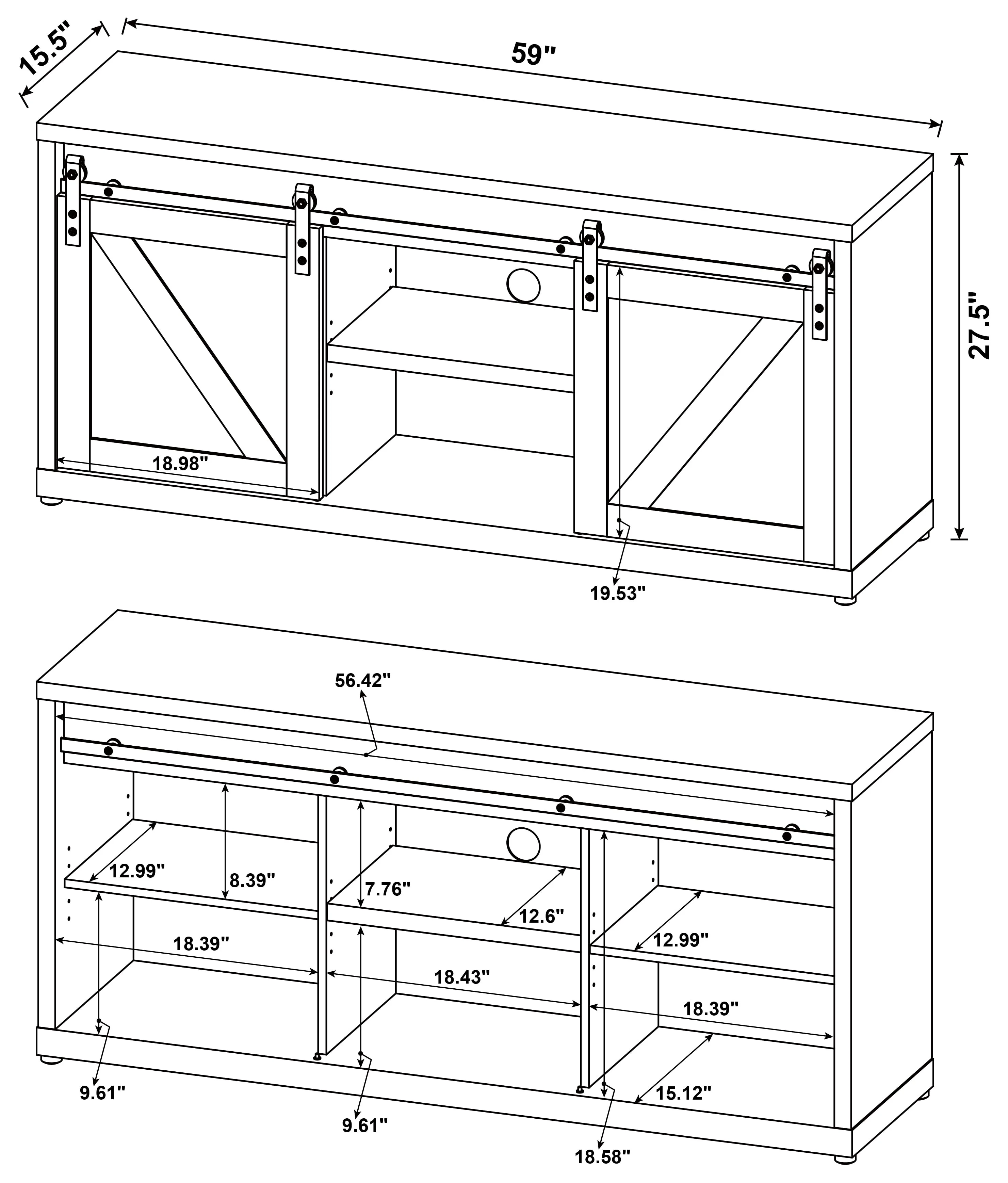 15.5"
59"
27.5"
18.98"
19.53"

56.42"
12.99"
8.39"
7.76"
12.6"
12.99"
18.39"
18.43"
18.39"
9.61"
9.61"
15.12"
18.58"