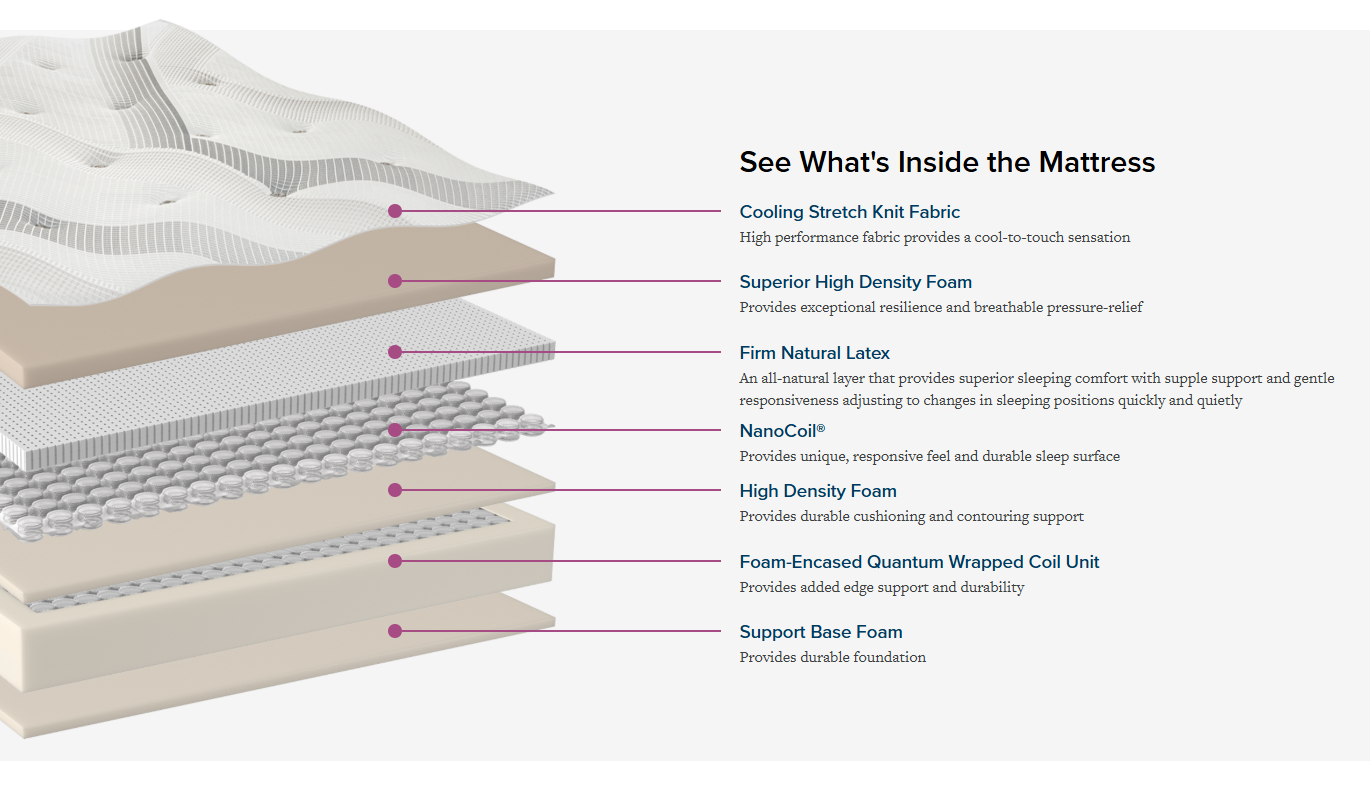 See What's Inside the Mattress

Cooling Stretch Knit Fabric
High performance fabric provides a cool-to-touch sensation

Superior High Density Foam
Provides exceptional resilience and breathable pressure-relief

Firm Natural Latex
An all-natural layer that provides superior sleeping comfort with supple support and gentle responsiveness adjusting to changes in sleeping positions quickly and quietly

NanoCoil®
Provides unique, responsive feel and durable sleep surface

High Density Foam
Provides durable cushioning and contouring support

Foam-Encased Quantum Wrapped Coil Unit
Provides added edge support and durability

Support Base Foam
Provides durable foundation