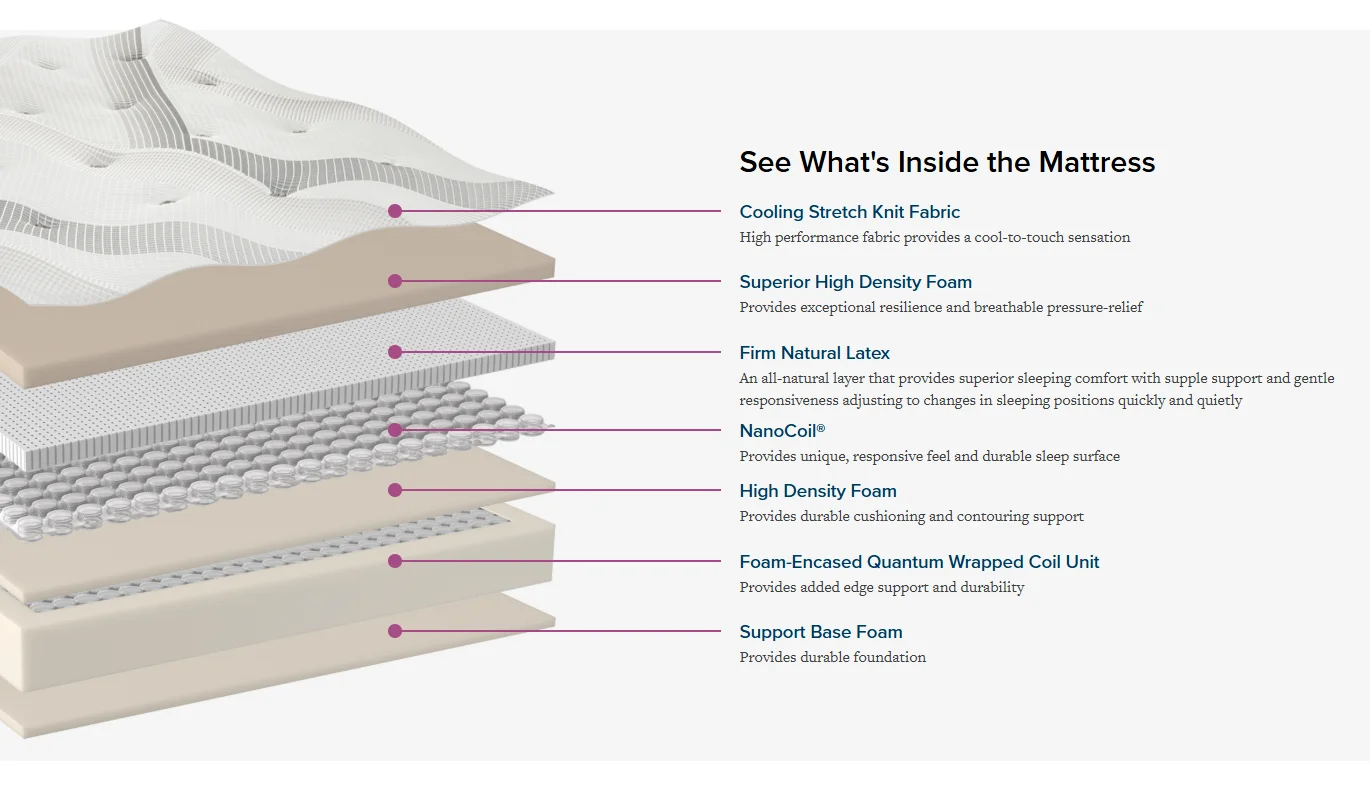 See What's Inside the Mattress

Cooling Stretch Knit Fabric
High performance fabric provides a cool-to-touch sensation

Superior High Density Foam
Provides exceptional resilience and breathable pressure-relief

Firm Natural Latex
An all-natural layer that provides superior sleeping comfort with supple support and gentle responsiveness adjusting to changes in sleeping positions quickly and quietly

NanoCoil®
Provides unique, responsive feel and durable sleep surface

High Density Foam
Provides durable cushioning and contouring support

Foam-Encased Quantum Wrapped Coil Unit
Provides added edge support and durability

Support Base Foam
Provides durable foundation