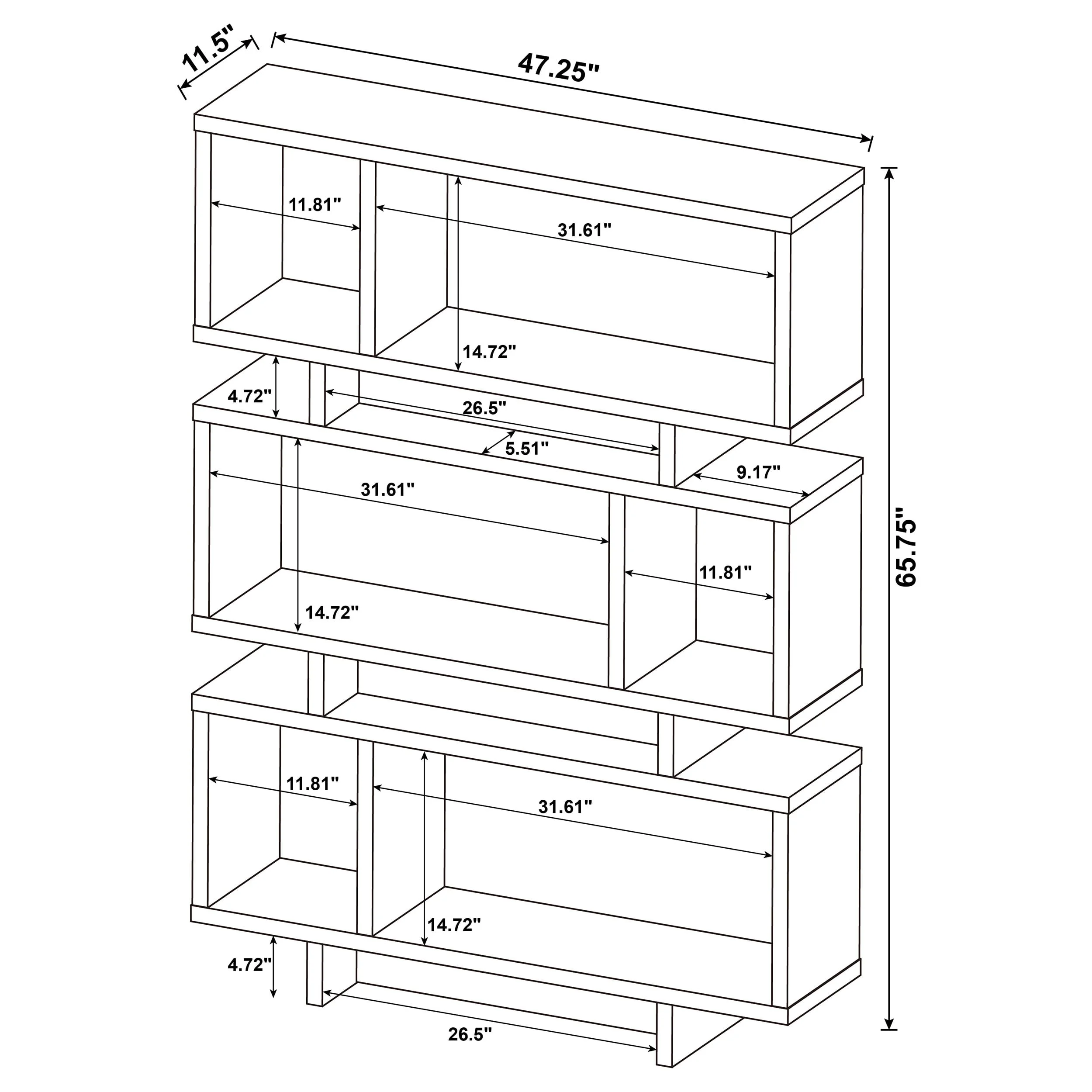 11.5"

47.25"

11.81"

31.61"

14.72"

4.72"

26.5"

5.51"

9.17"

31.61"

11.81"

14.72"

65.75"

11.81"

31.61"

14.72"

4.72"

26.5"