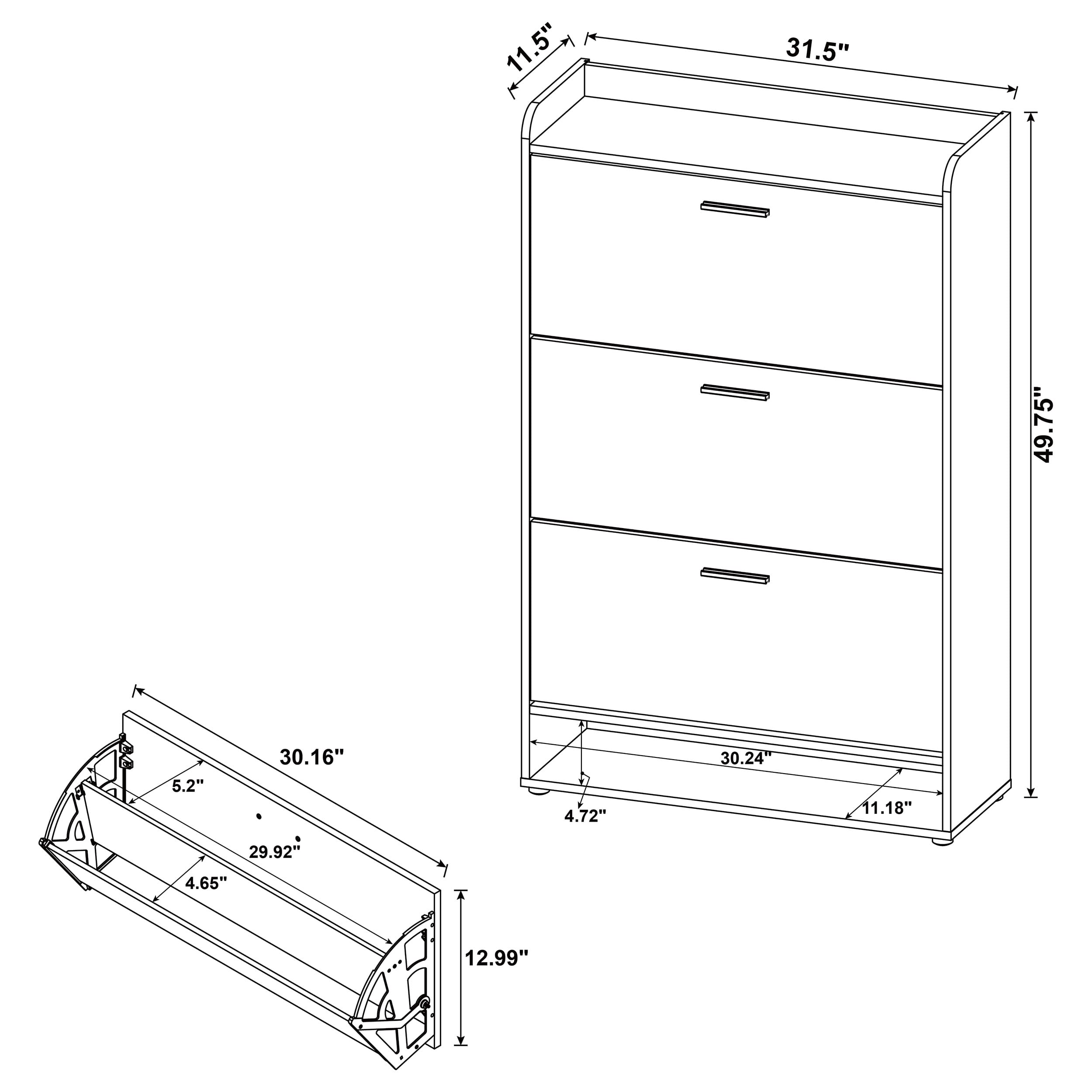 11.5"

31.5"

49.75"

30.24"

4.72"

11.18"

30.16"

5.2"

29.92"

4.65"

12.99"