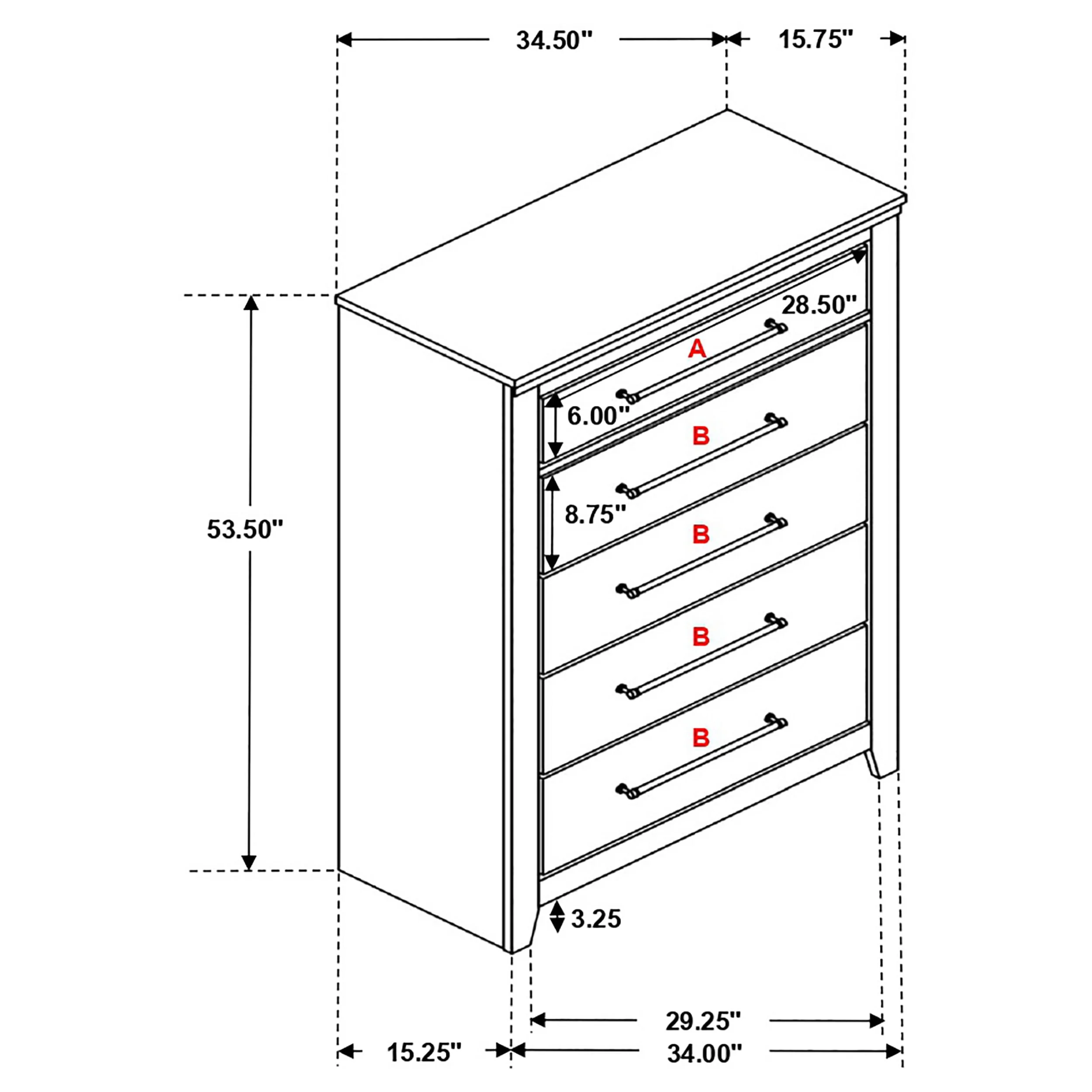 34.50"
15.75"
28.50"
A
6.00"
B
8.75"
B
53.50"
B
B
3.25
29.25"
15.25"
34.00"