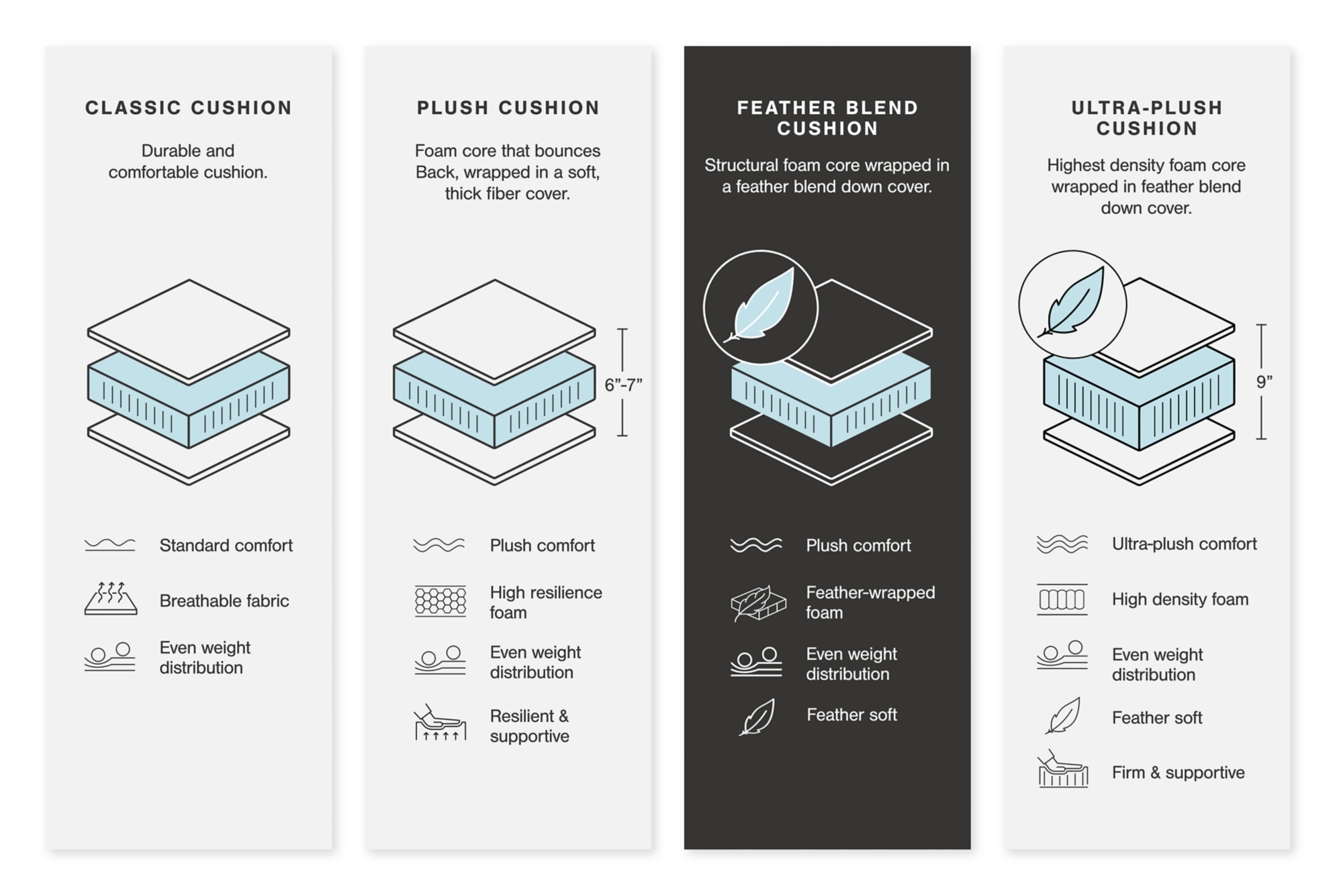 CLASSIC CUSHION

Durable and comfortable cushion.

Standard comfort

Breathable fabric

Even weight distribution

PLUSH CUSHION

Foam core that bounces Back, wrapped in a soft, thick fiber cover.

6”-7”

Plush comfort

High resilience foam

Even weight distribution

Resilient & supportive

FEATHER BLEND CUSHION

Structural foam core wrapped in a feather blend down cover.

Plush comfort

Feather-wrapped foam

Even weight distribution

Feather soft

ULTRA-PLUSH CUSHION

Highest density foam core wrapped in feather blend down cover.

9”

Ultra-plush comfort

High density foam

Even weight distribution

Feather soft

Firm & supportive