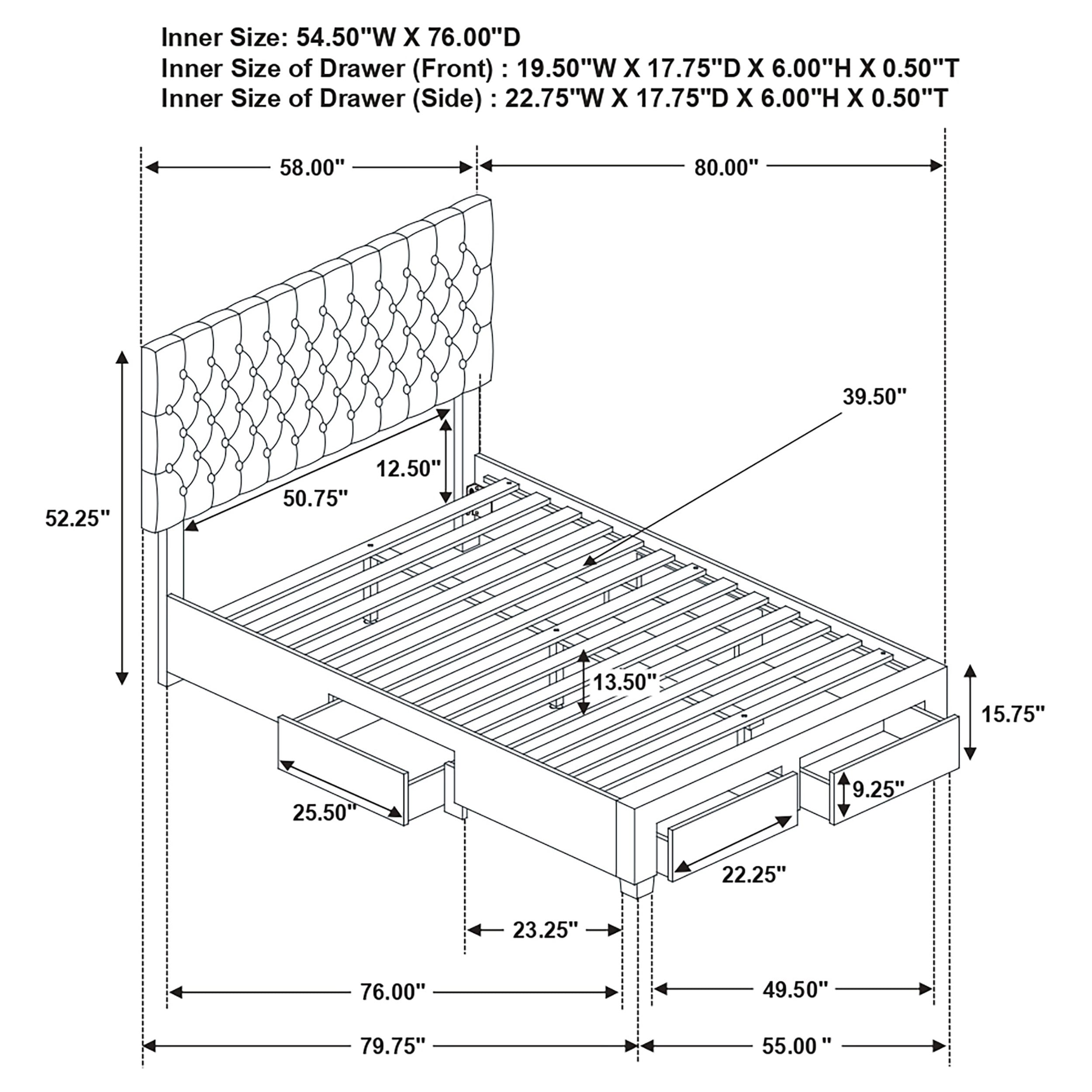 Inner Size: 54.50"W X 76.00"D
Inner Size of Drawer (Front) : 19.50"W X 17.75"D X 6.00"H X 0.50"T
Inner Size of Drawer (Side) : 22.75"W X 17.75"D X 6.00"H X 0.50"T

58.00"
80.00"
39.50"
12.50"
50.75"
52.25"
13.50"
15.75"
9.25"
25.50"
22.25"
23.25"
76.00"
49.50"
79.75"
55.00 "