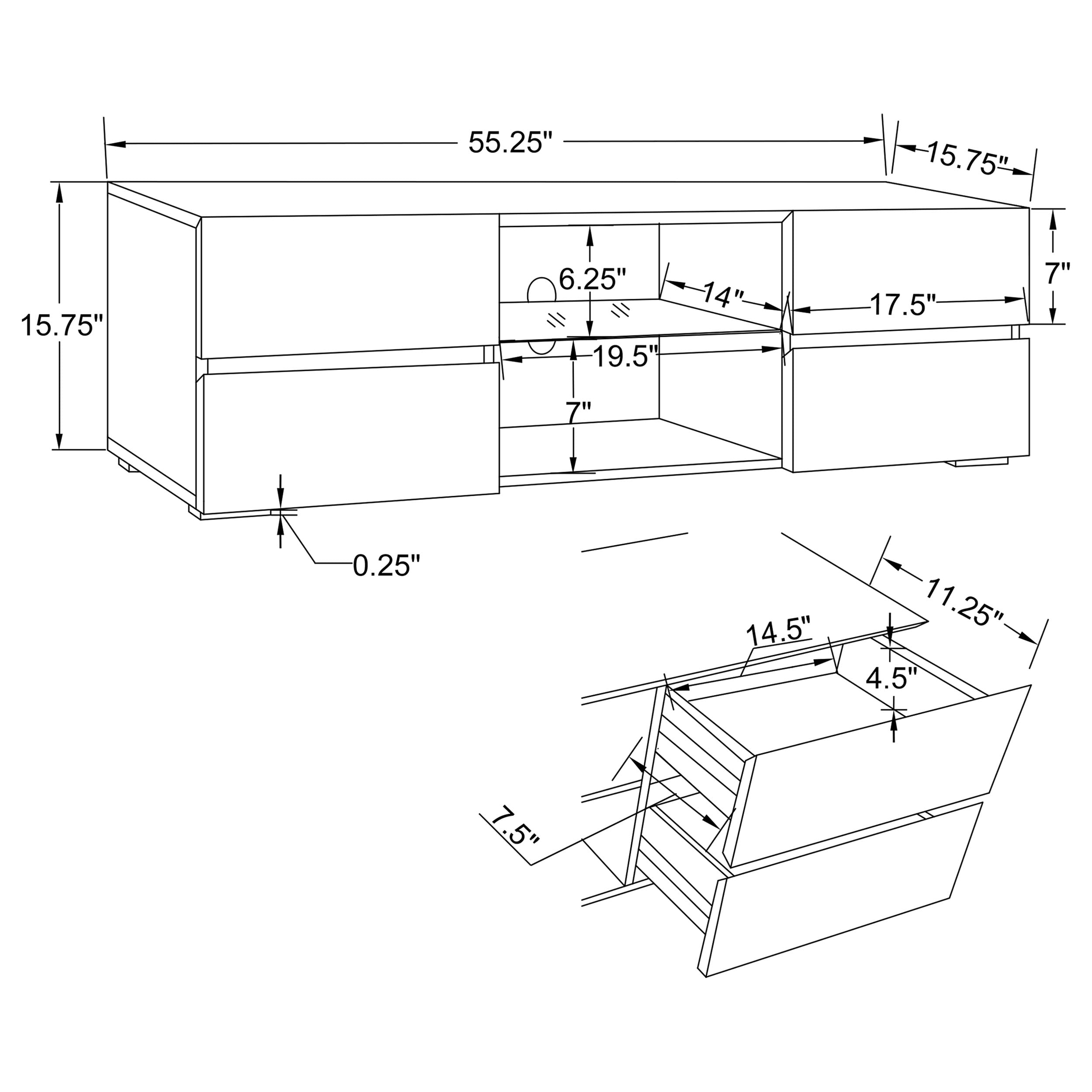 55.25"
15.75"
15.75"
6.25"
14"
17.5"
7"
19.5"
7"
0.25"
11.25"
14.5"
4.5"
7.5"