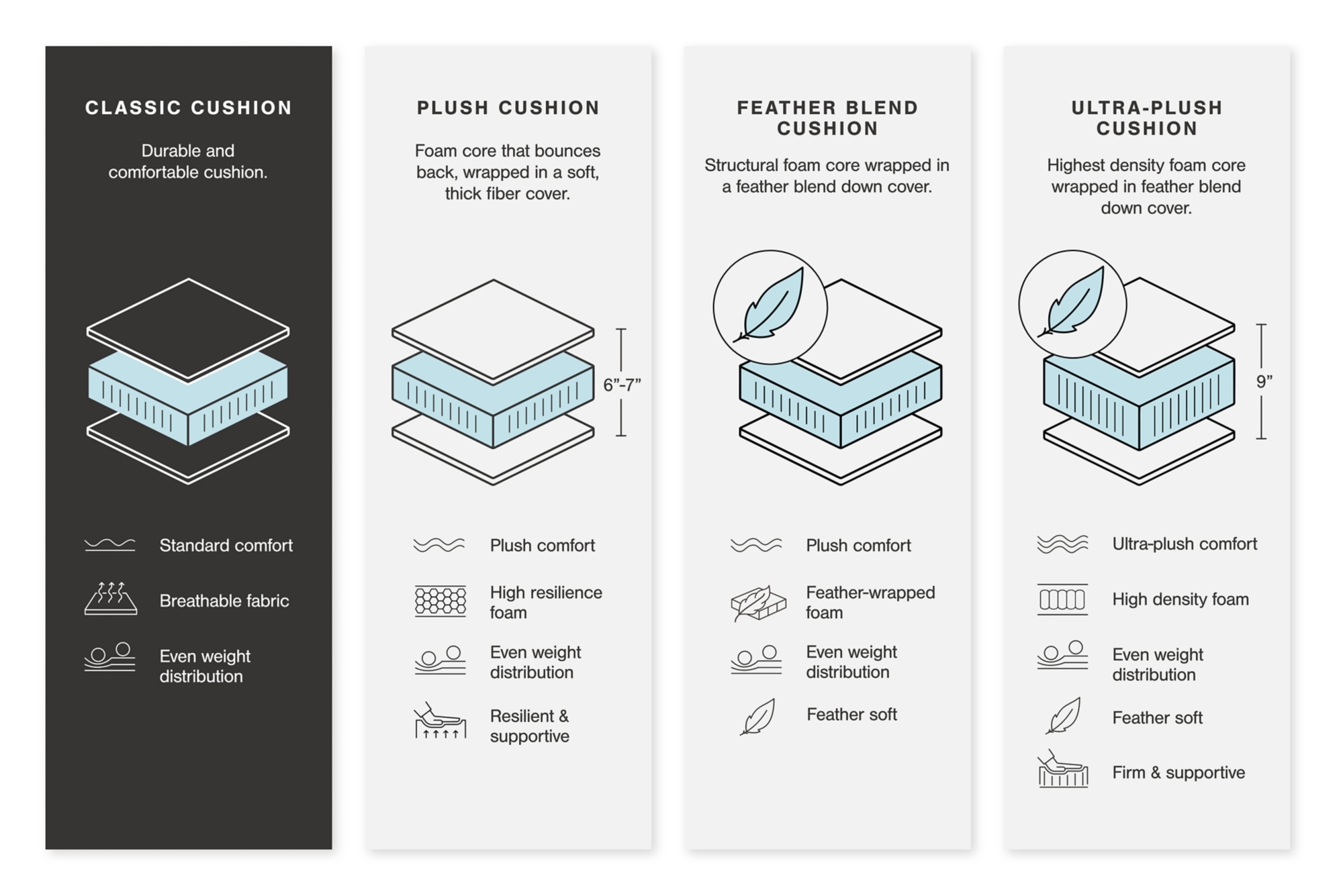 CLASSIC CUSHION

Durable and comfortable cushion.

Standard comfort

Breathable fabric

Even weight distribution

PLUSH CUSHION

Foam core that bounces back, wrapped in a soft, thick fiber cover.

6”-7”

Plush comfort

High resilience foam

Even weight distribution

Resilient & supportive

FEATHER BLEND CUSHION

Structural foam core wrapped in a feather blend down cover.

Plush comfort

Feather-wrapped foam

Even weight distribution

Feather soft

ULTRA-PLUSH CUSHION

Highest density foam core wrapped in feather blend down cover.

9”

Ultra-plush comfort

High density foam

Even weight distribution

Feather soft

Firm & supportive