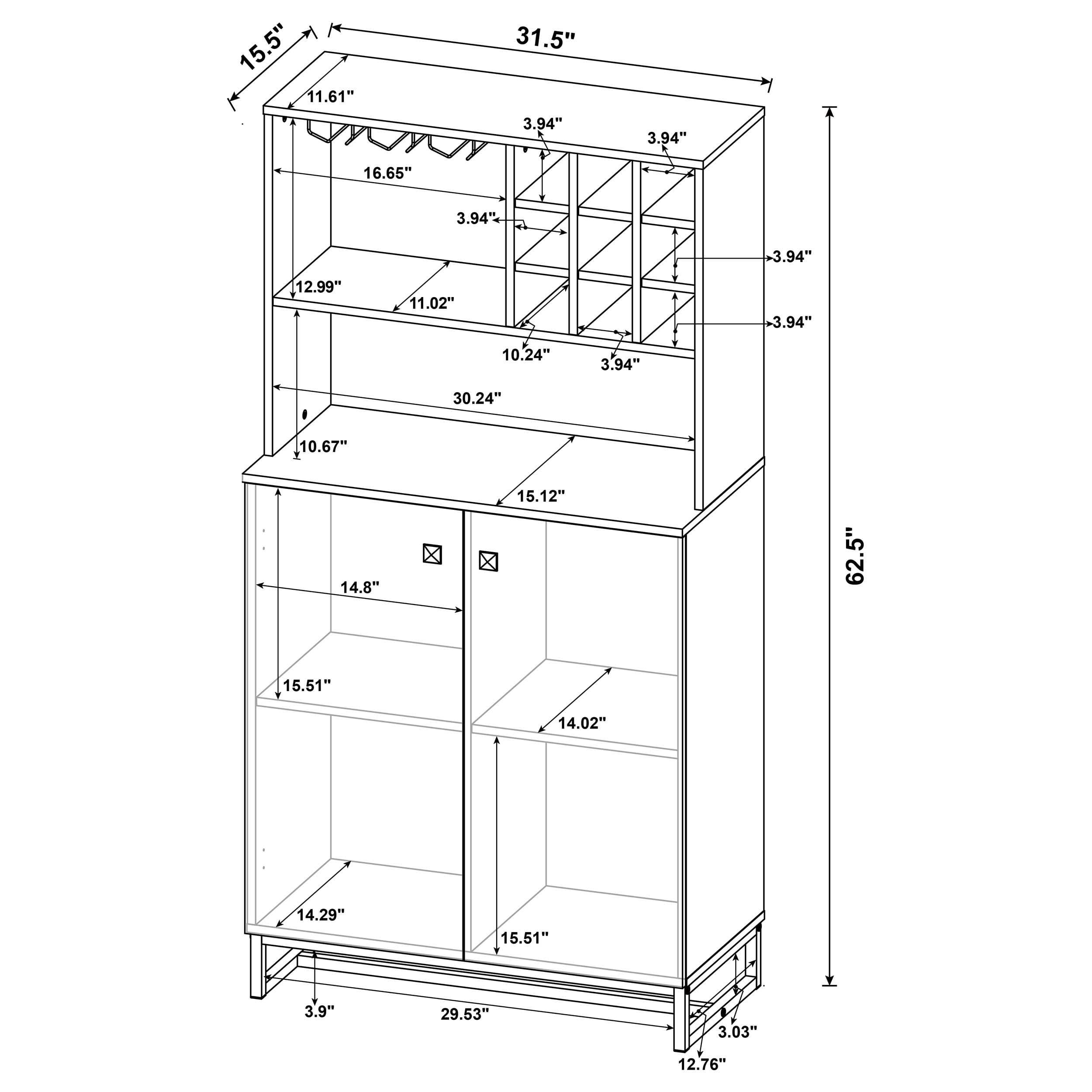 15.5"
31.5"
11.61"
3.94"
3.94"
16.65"
3.94"
3.94"
12.99"
11.02"
3.94"
10.24"
3.94"
30.24"
10.67"
15.12"
62.5"
14.8"
15.51"
14.02"
14.29"
15.51"
3.9"
29.53"
3.03"
12.76"