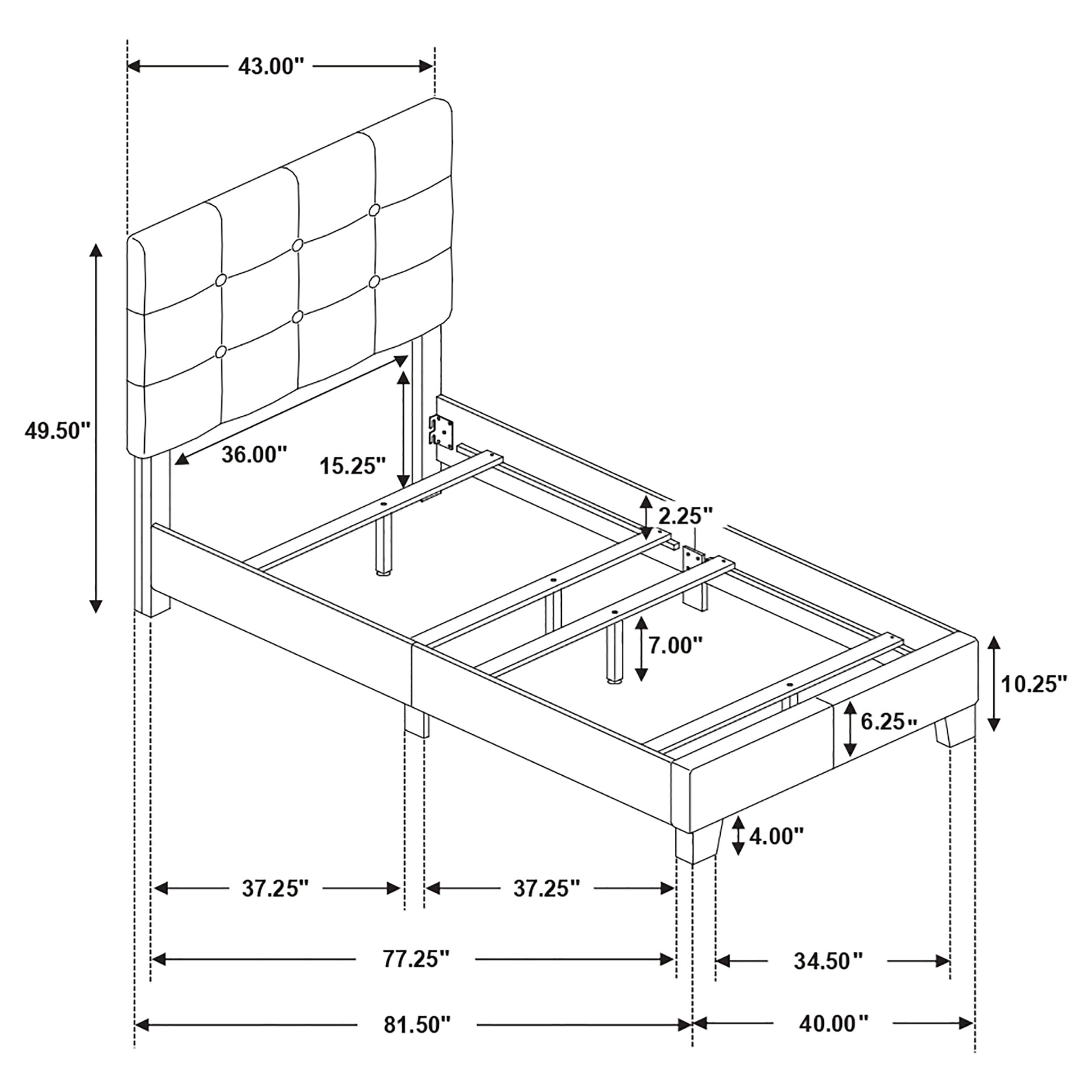 43.00"

49.50"

36.00"

15.25"

2.25"

7.00"

10.25"

6.25"

4.00"

37.25"

37.25"

77.25"

34.50"

81.50"

40.00"