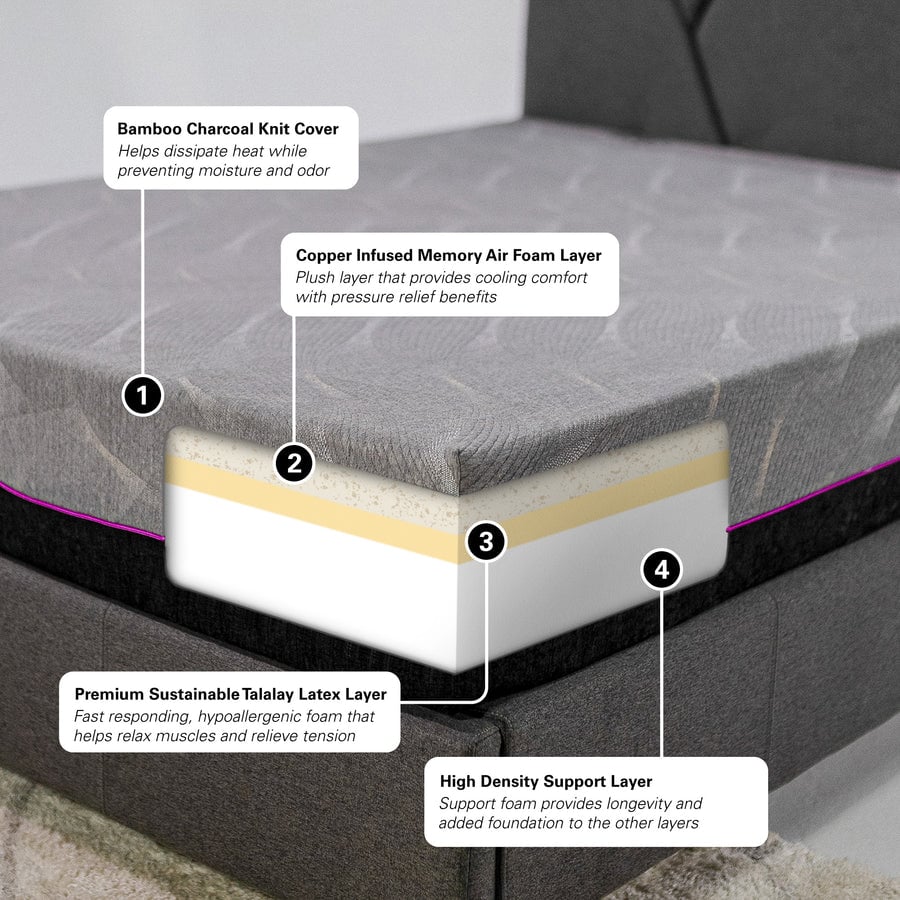 Bamboo Charcoal Knit Cover
Helps dissipate heat while preventing moisture and odor

Copper Infused Memory Air Foam Layer
Plush layer that provides cooling comfort with pressure relief benefits

1

2

3

4

Premium Sustainable Talalay Latex Layer
Fast responding, hypoallergenic foam that helps relax muscles and relieve tension

High Density Support Layer
Support foam provides longevity and added foundation to the other layers