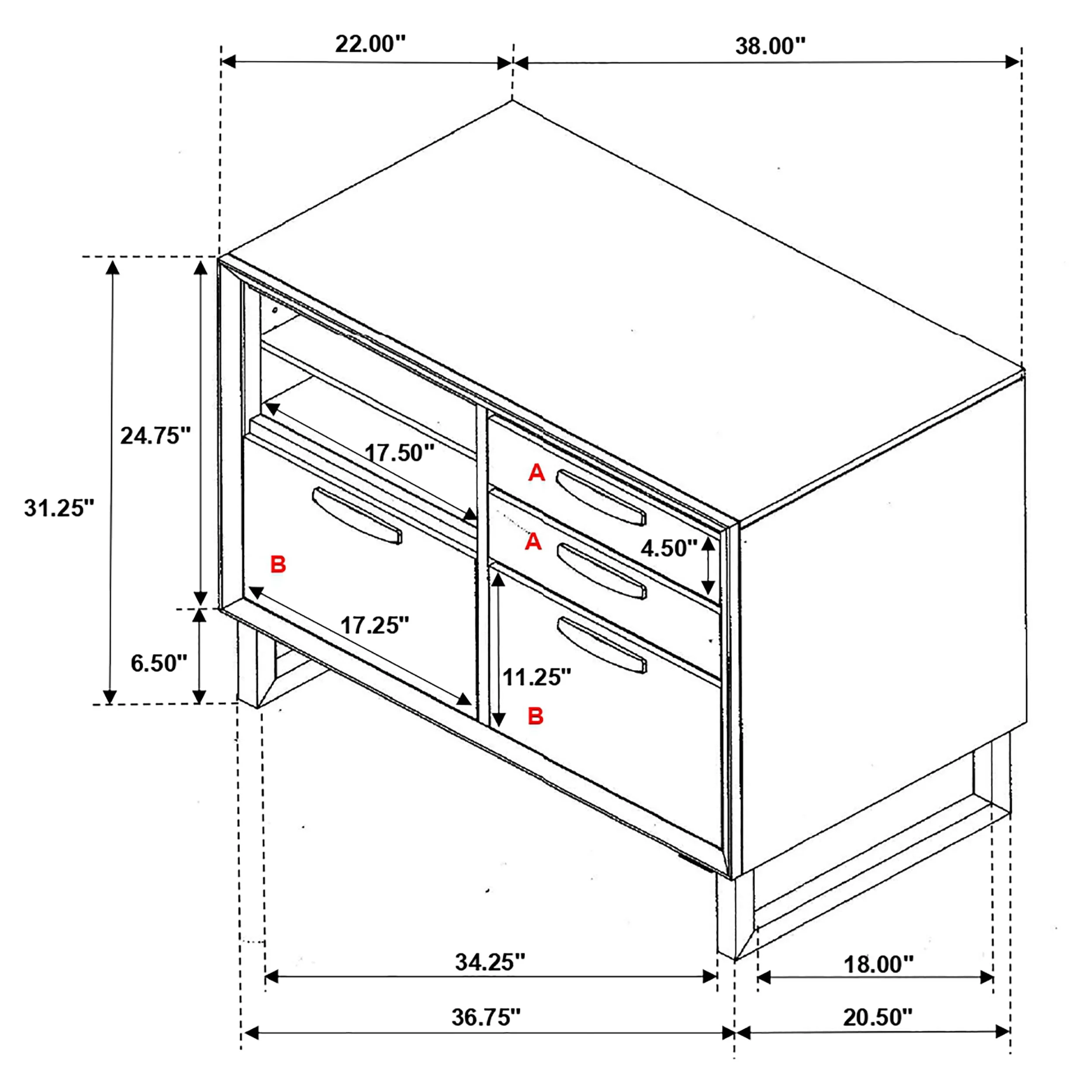 22.00"

38.00"

24.75"

31.25"

17.50"

A

A

4.50"

B

17.25"

6.50"

11.25"

B

34.25"

18.00"

36.75"

20.50"