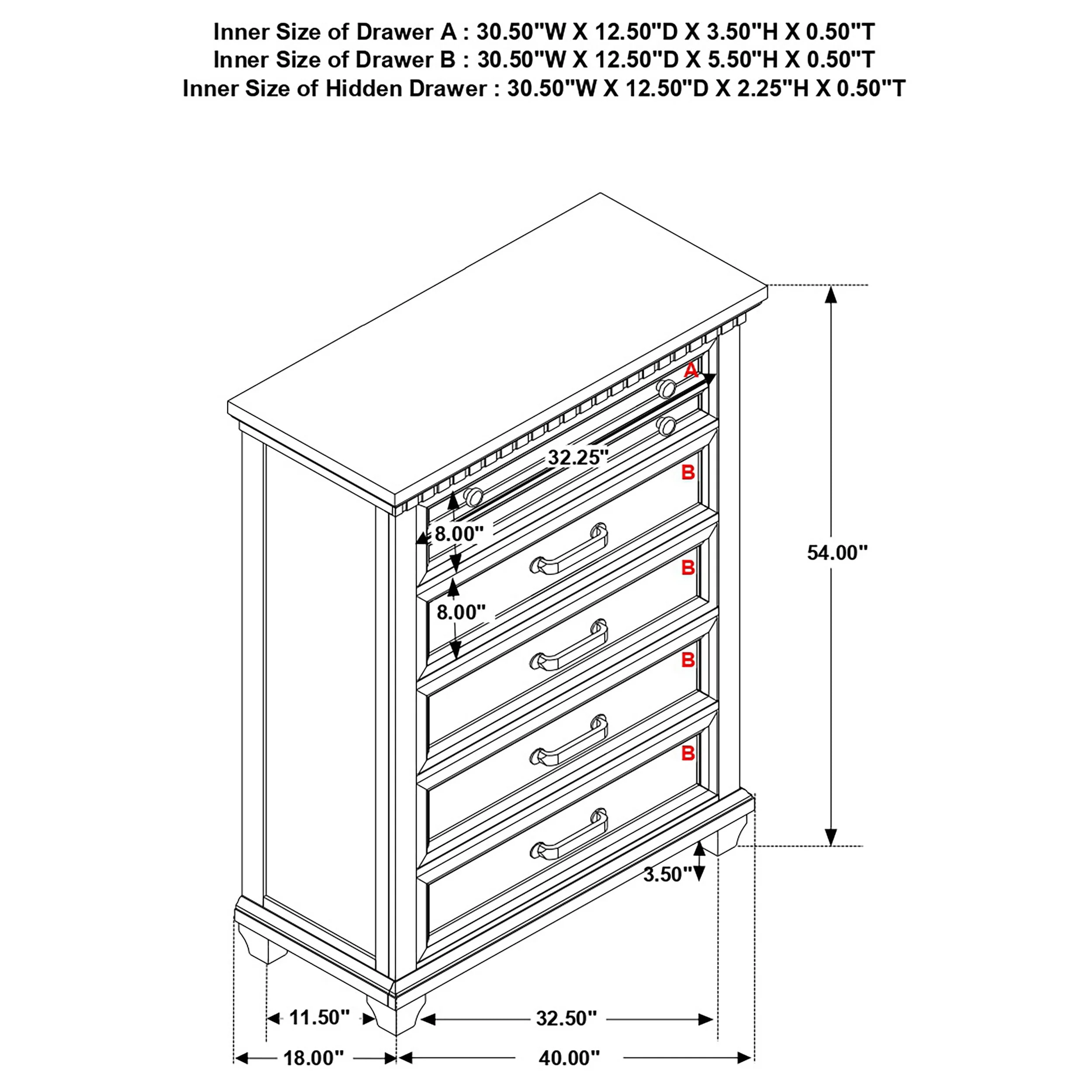 Inner Size of Drawer A : 30.50"W X 12.50"D X 3.50"H X 0.50"T
Inner Size of Drawer B : 30.50"W X 12.50"D X 5.50"H X 0.50"T
Inner Size of Hidden Drawer : 30.50"W X 12.50"D X 2.25"H X 0.50"T

A

32.25"

B

8.00"

B

8.00"

B

B

54.00"

3.50"

11.50"

32.50"

18.00"

40.00"