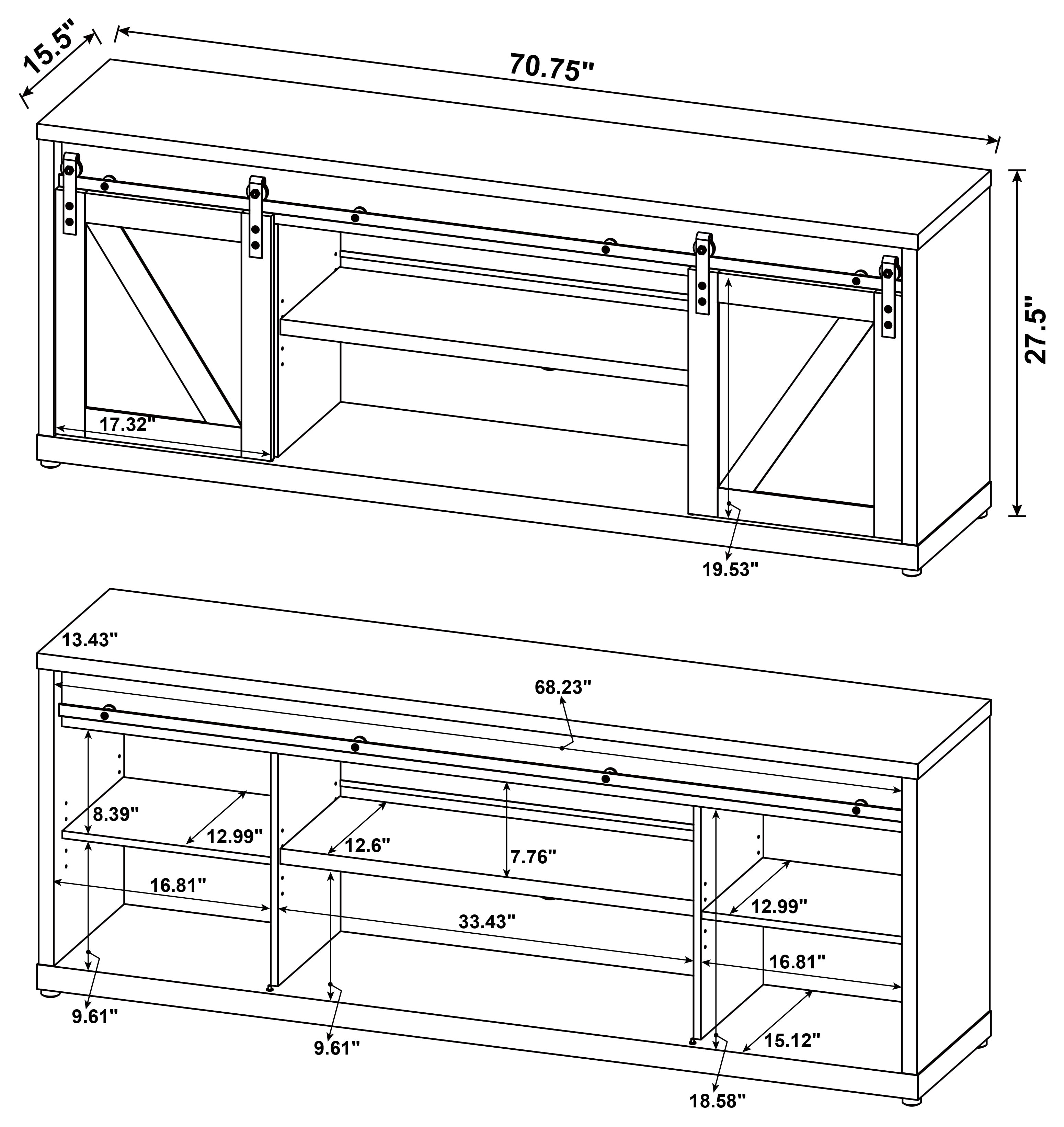 15.5"
70.75"
27.5"
17.32"
19.53"

13.43"
68.23"
8.39"
12.99"
12.6"
7.76"
16.81"
33.43"
12.99"
16.81"
9.61"
9.61"
15.12"
18.58"