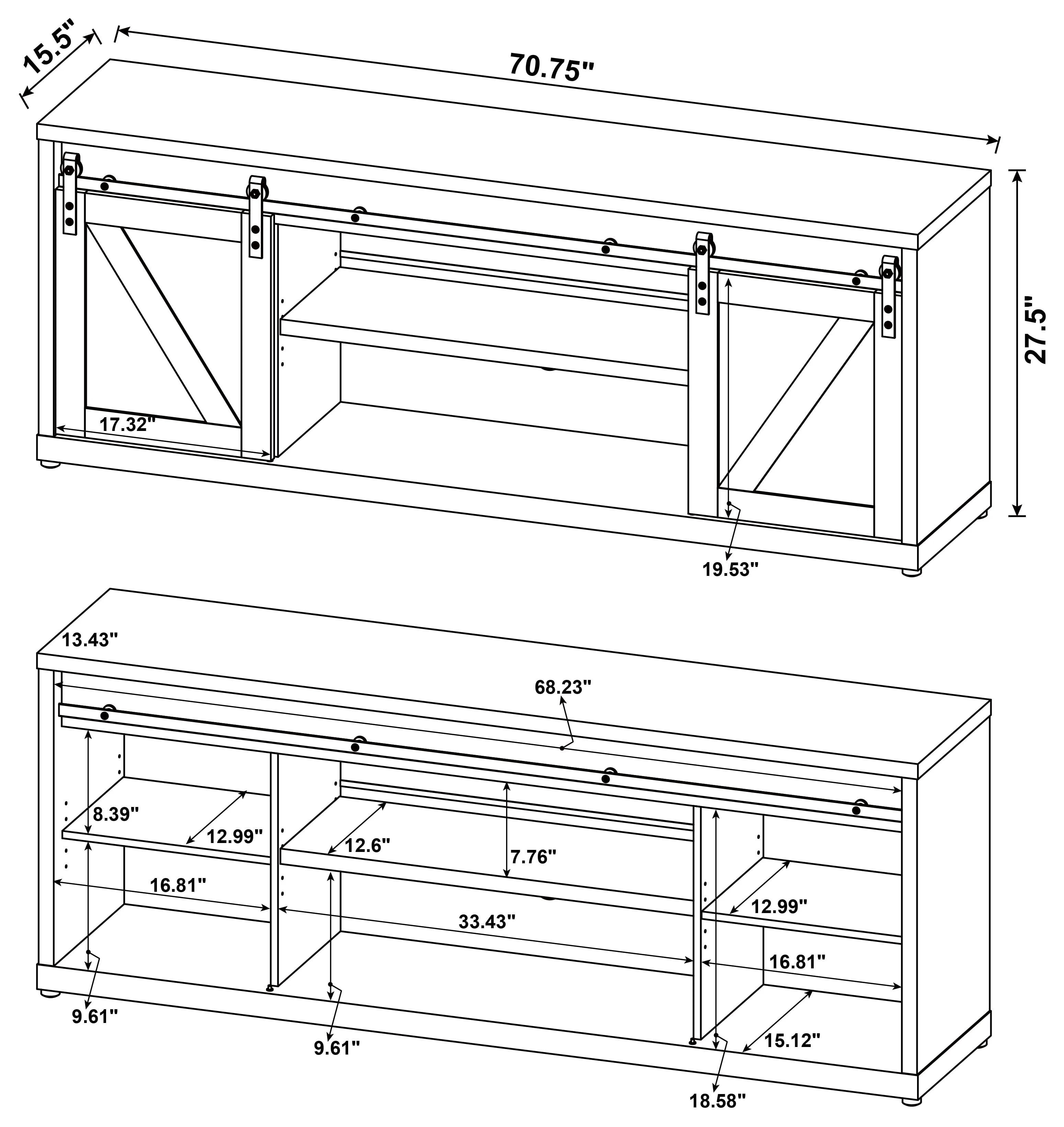 15.5"
70.75"
27.5"
17.32"
19.53"

13.43"
68.23"
8.39"
12.99"
12.6"
7.76"
16.81"
33.43"
12.99"
16.81"
9.61"
9.61"
15.12"
18.58"