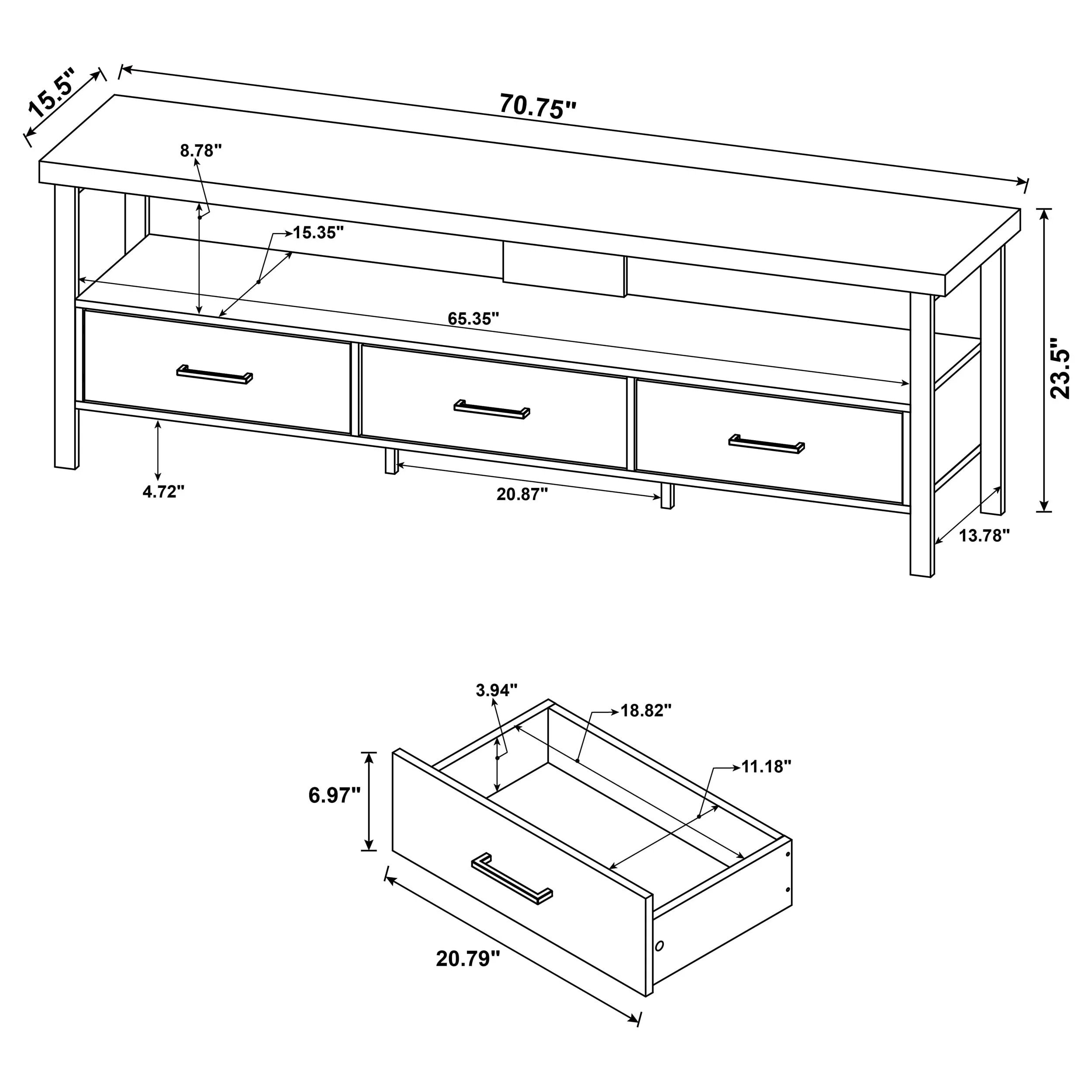 15.5"
70.75"
8.78"
15.35"
65.35"
23.5"
4.72"
20.87"
13.78"

3.94"
18.82"
11.18"
6.97"
20.79"