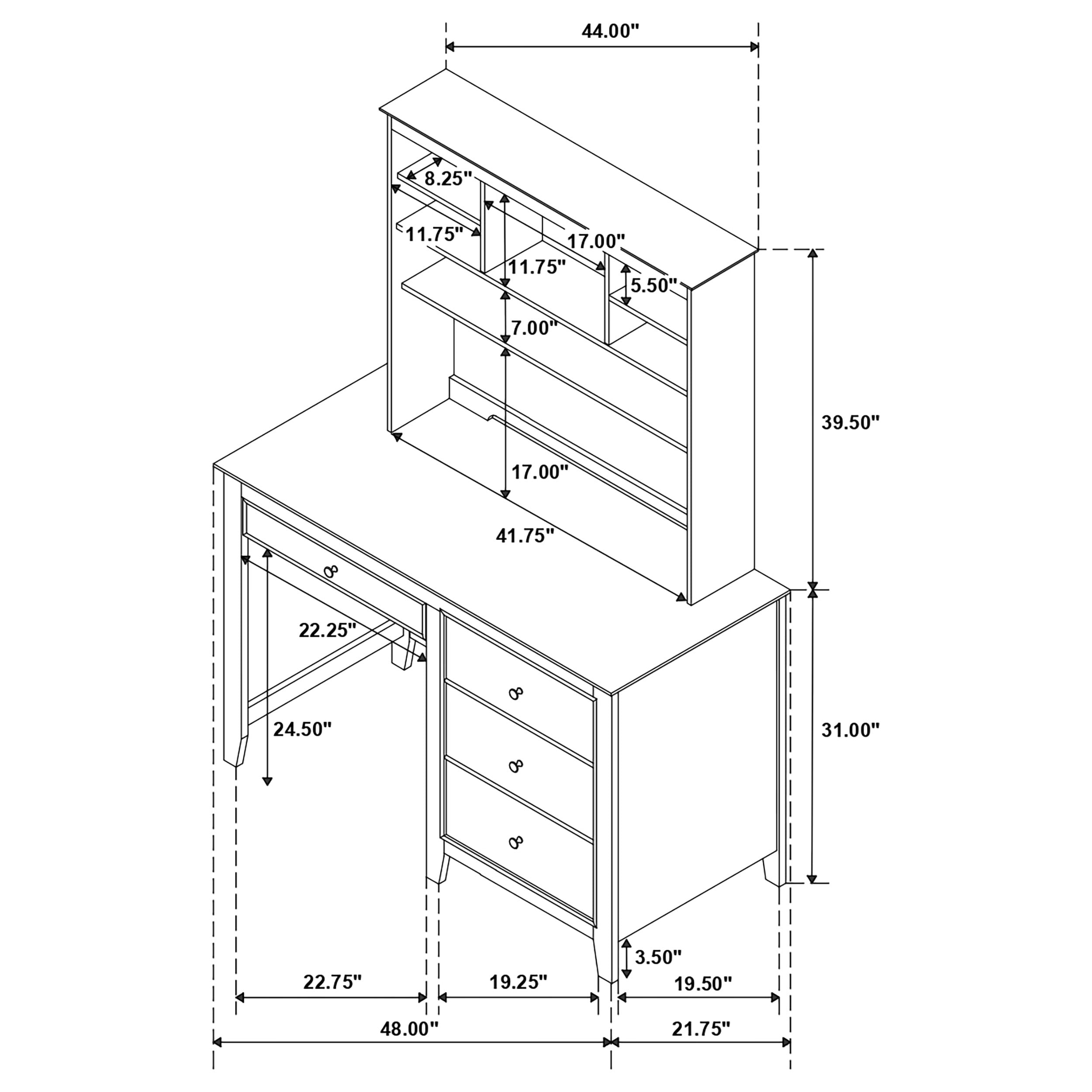 44.00"

8.25"

11.75"

17.00"

11.75"

5.50"

7.00"

39.50"

17.00"

41.75"

22.25"

24.50"

31.00"

3.50"

22.75"

19.25"

19.50"

48.00"

21.75"