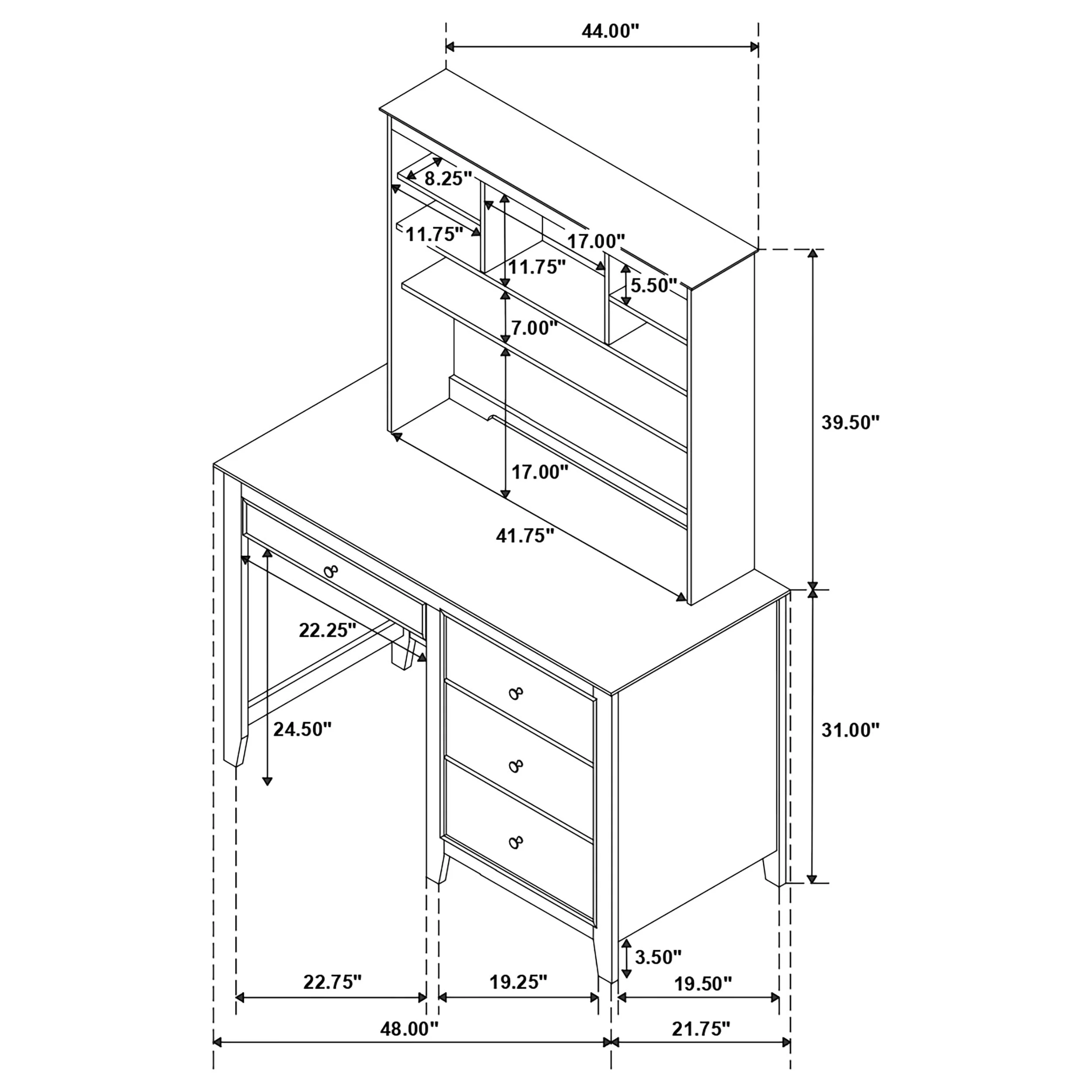 44.00"

8.25"

11.75"

17.00"

11.75"

5.50"

7.00"

39.50"

17.00"

41.75"

22.25"

24.50"

31.00"

3.50"

22.75"

19.25"

19.50"

48.00"

21.75"