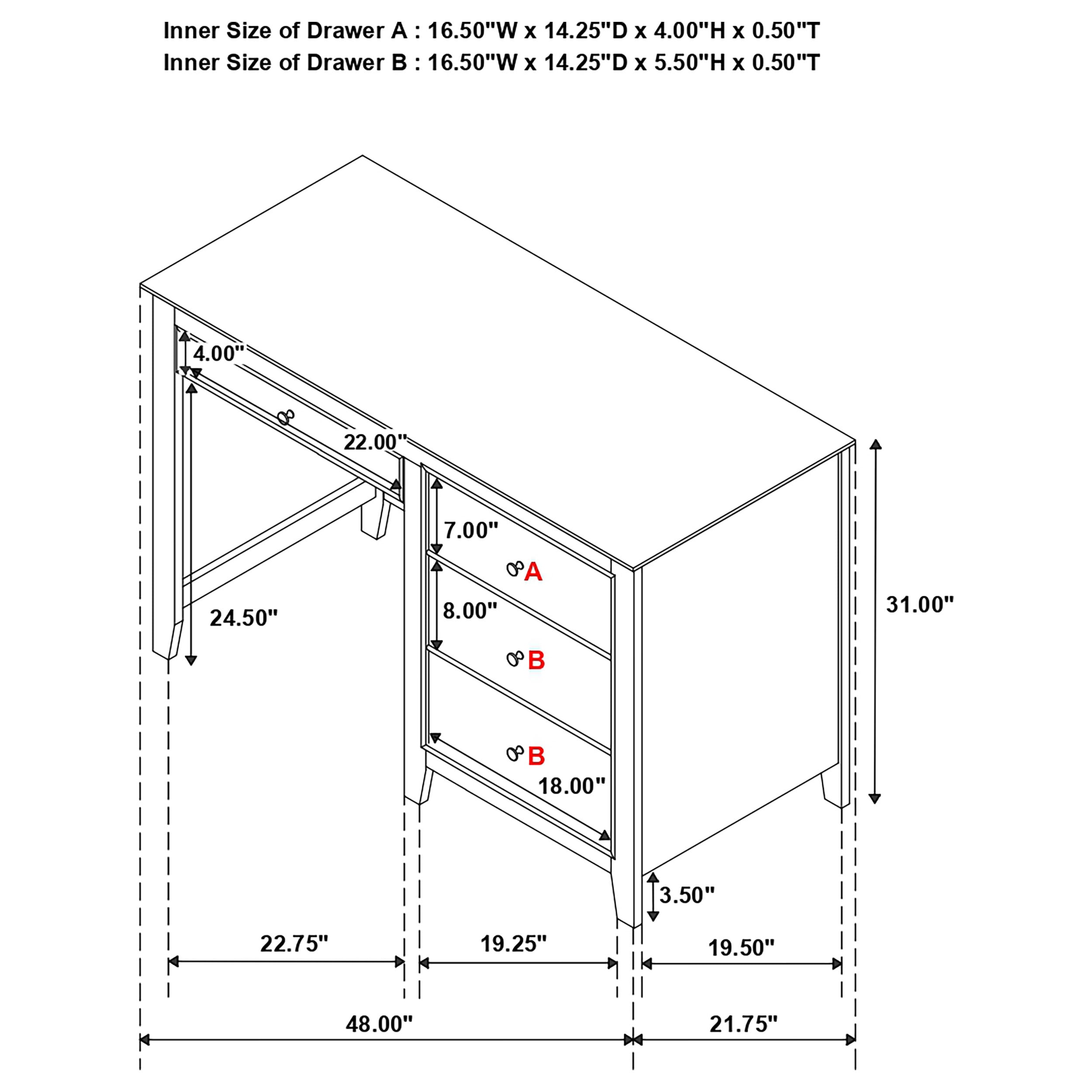 Inner Size of Drawer A : 16.50"W x 14.25"D x 4.00"H x 0.50"T
Inner Size of Drawer B : 16.50"W x 14.25"D x 5.50"H x 0.50"T

4.00"
22.00"
7.00"
A
8.00"
B
24.50"
31.00"
B
18.00"
3.50"
22.75"
19.25"
19.50"
48.00"
21.75"