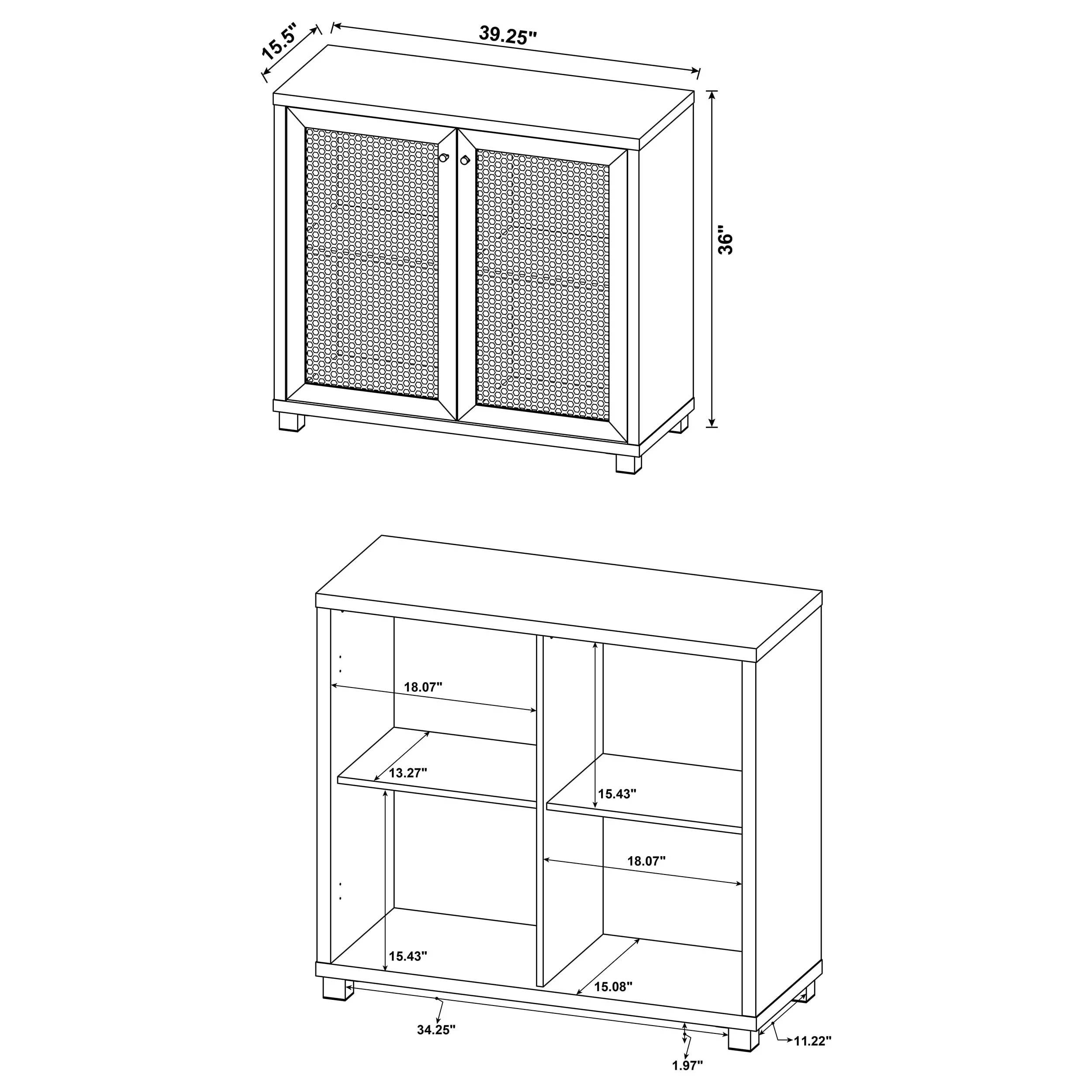 15.5"
39.25"
36"

18.07"
13.27"
15.43"
18.07"
15.43"
15.08"
34.25"
1.97"
11.22"