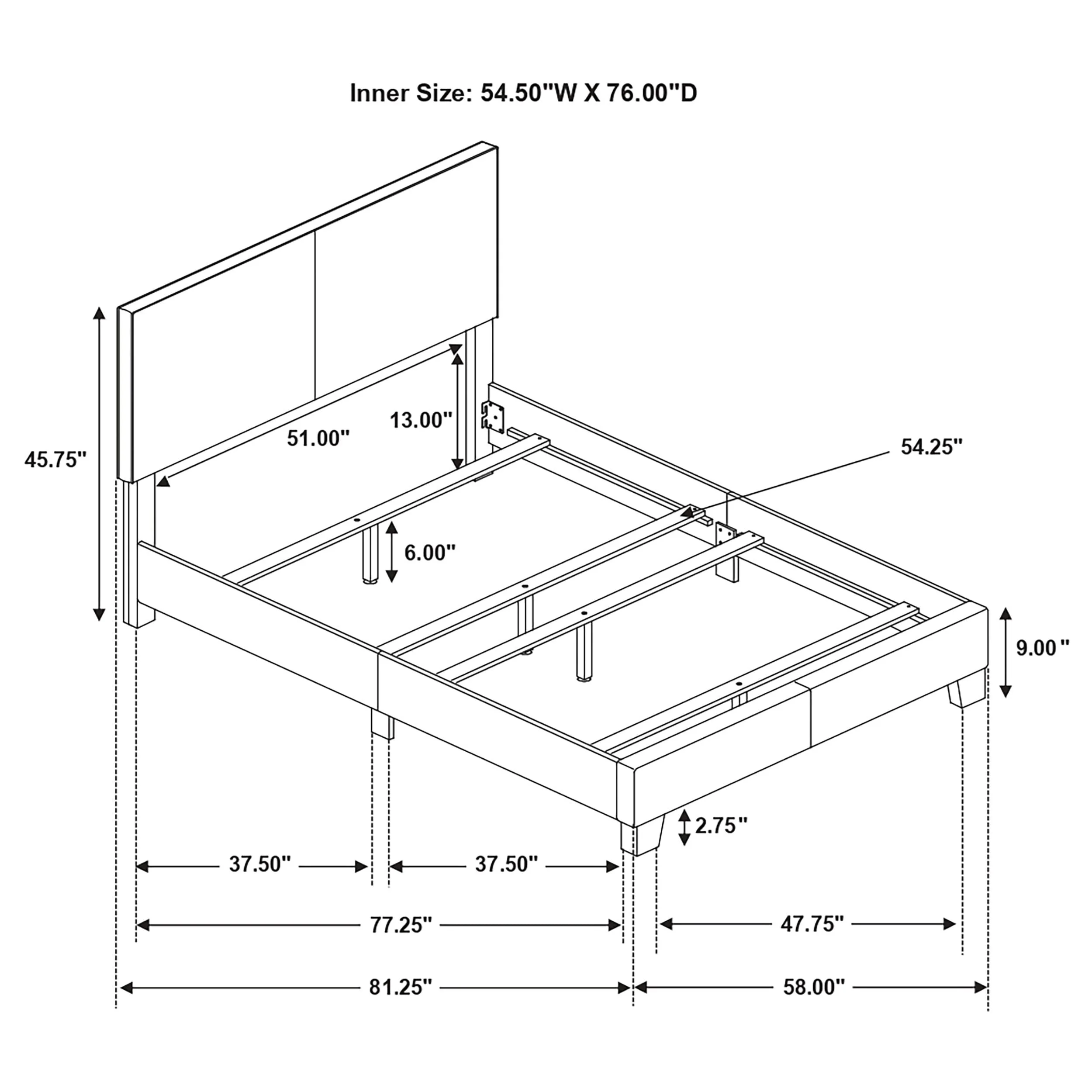 Inner Size: 54.50"W X 76.00"D

45.75"

51.00"

13.00"

54.25"

6.00"

9.00"

2.75"

37.50"

37.50"

77.25"

47.75"

81.25"

58.00"