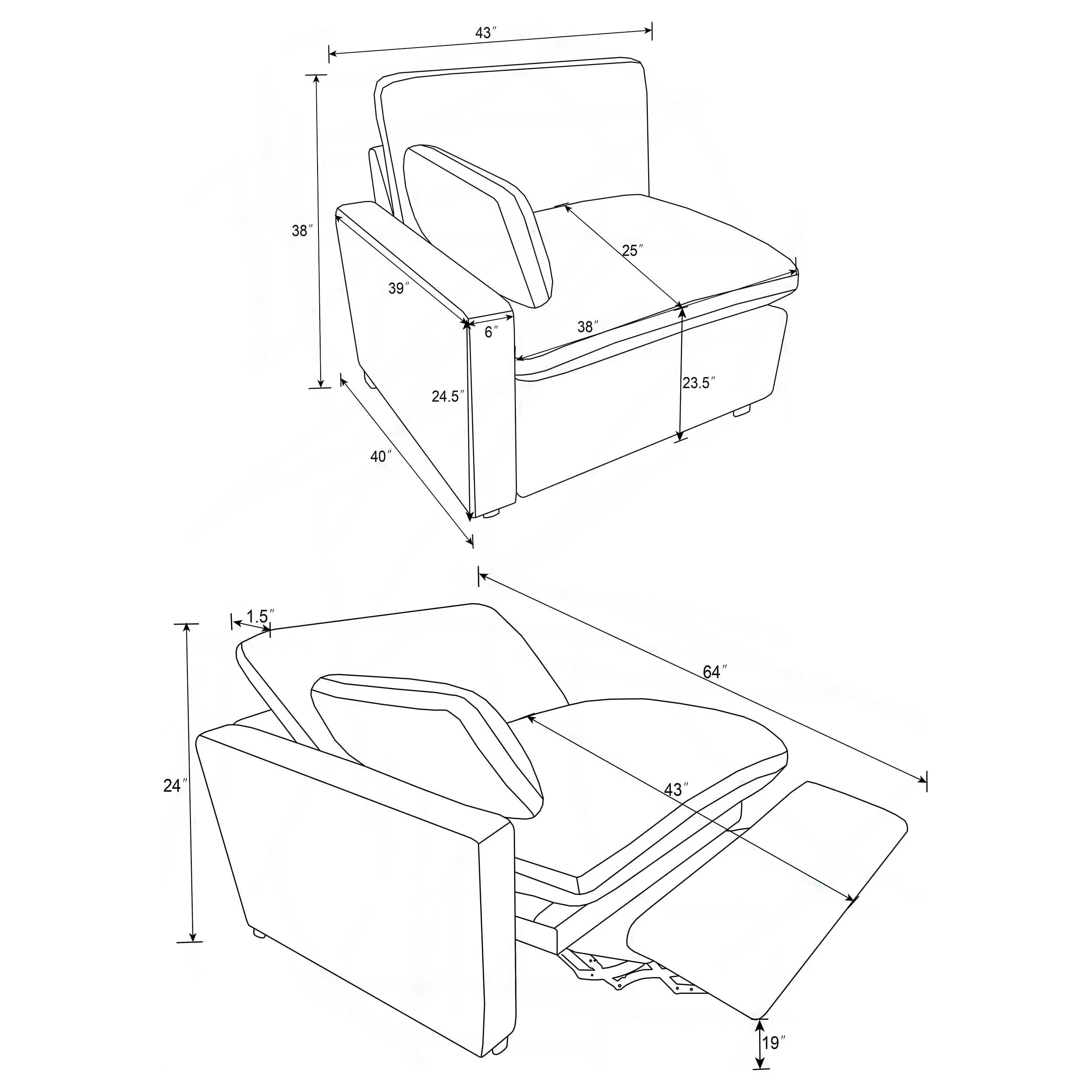 43″

38″

25″

39″

6″

38″

24.5″

23.5″

40″

1.5″

64″

24″

43″

19″