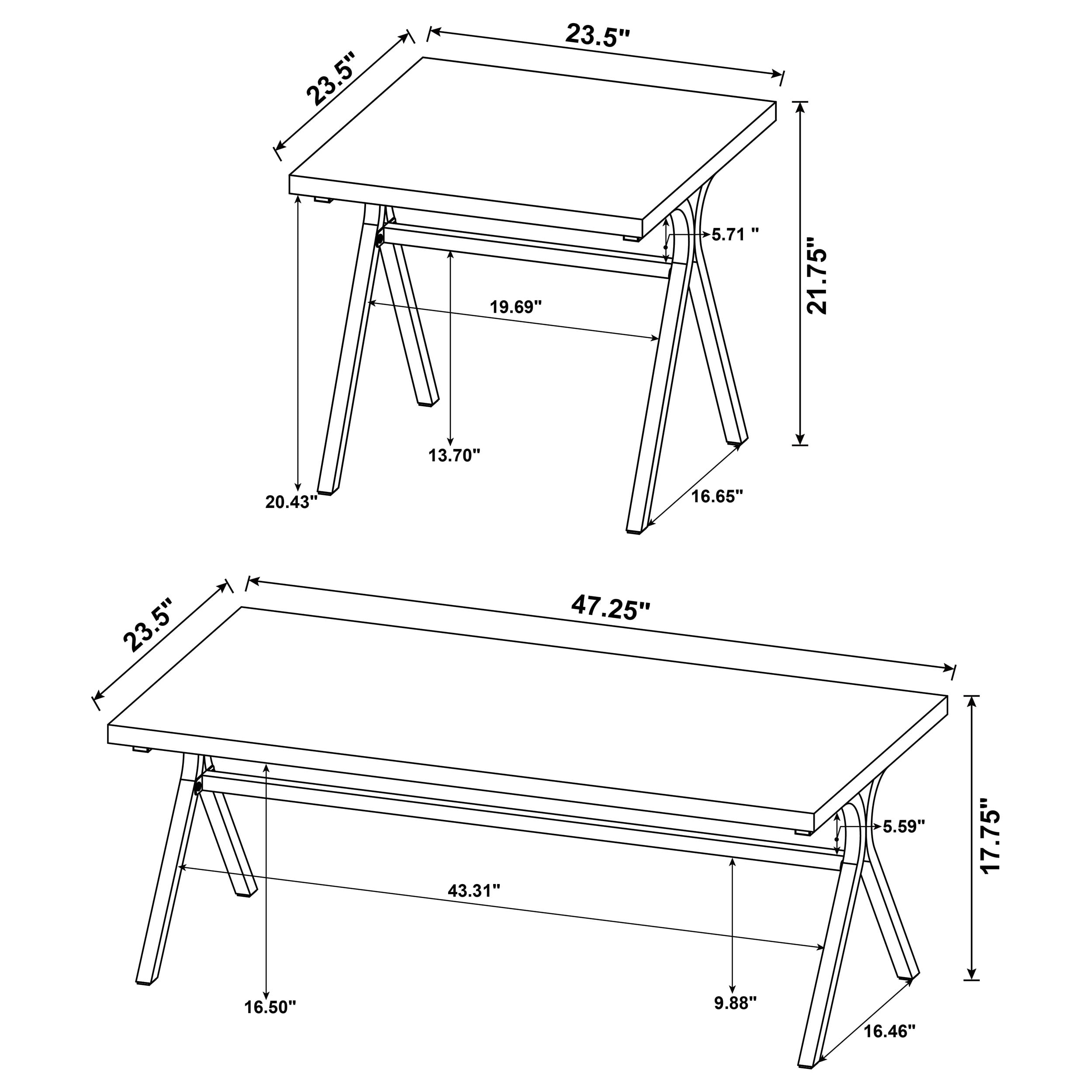 23.5"

23.5"

21.75"

5.71 "

19.69"

13.70"

20.43"

16.65"

23.5"

47.25"

17.75"

5.59"

43.31"

16.50"

9.88"

16.46"