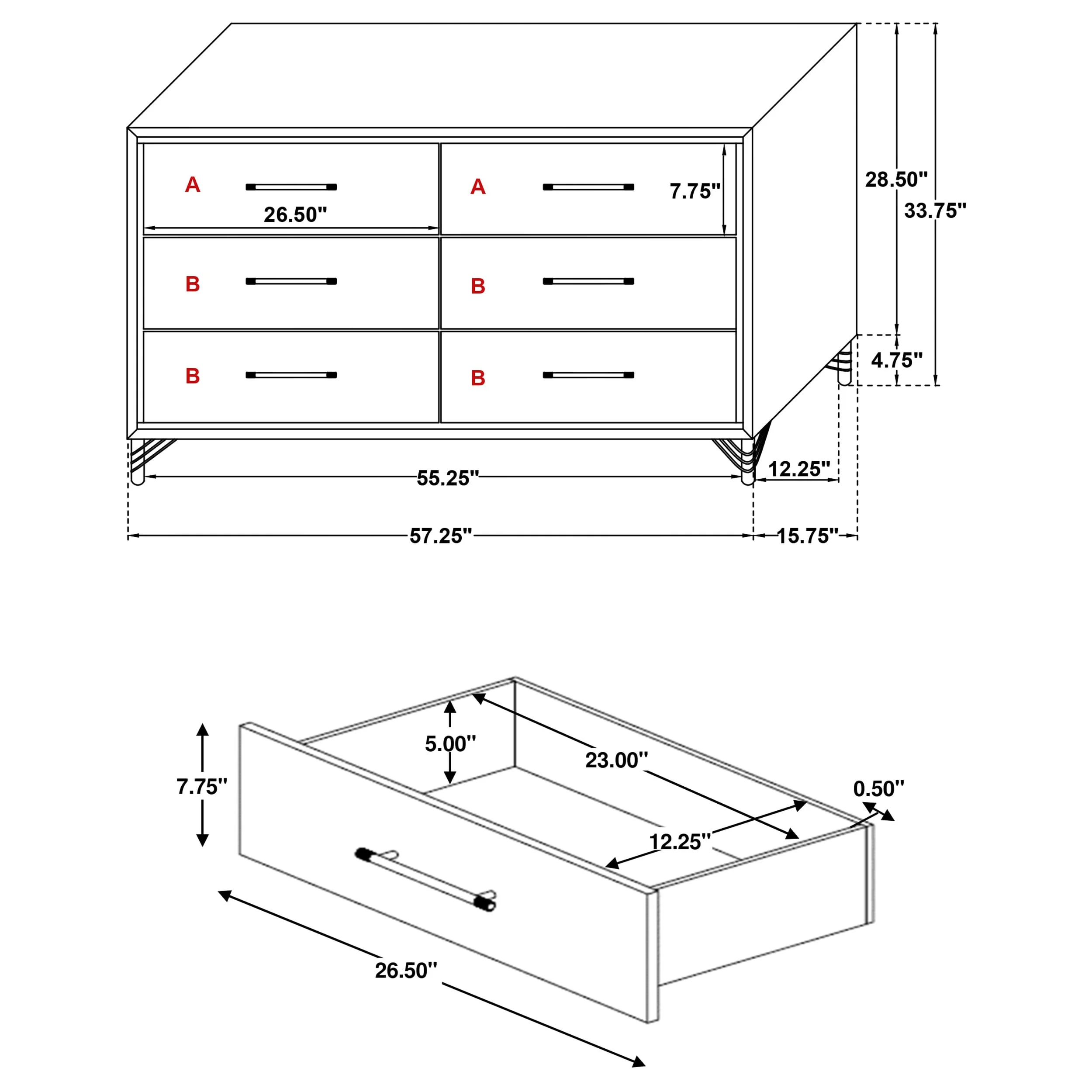 A
26.50"
A
7.75"
28.50"
33.75"
B
B
B
B
4.75"
55.25"
12.25"
57.25"
15.75"

5.00"
23.00"
7.75"
0.50"
12.25"
26.50"