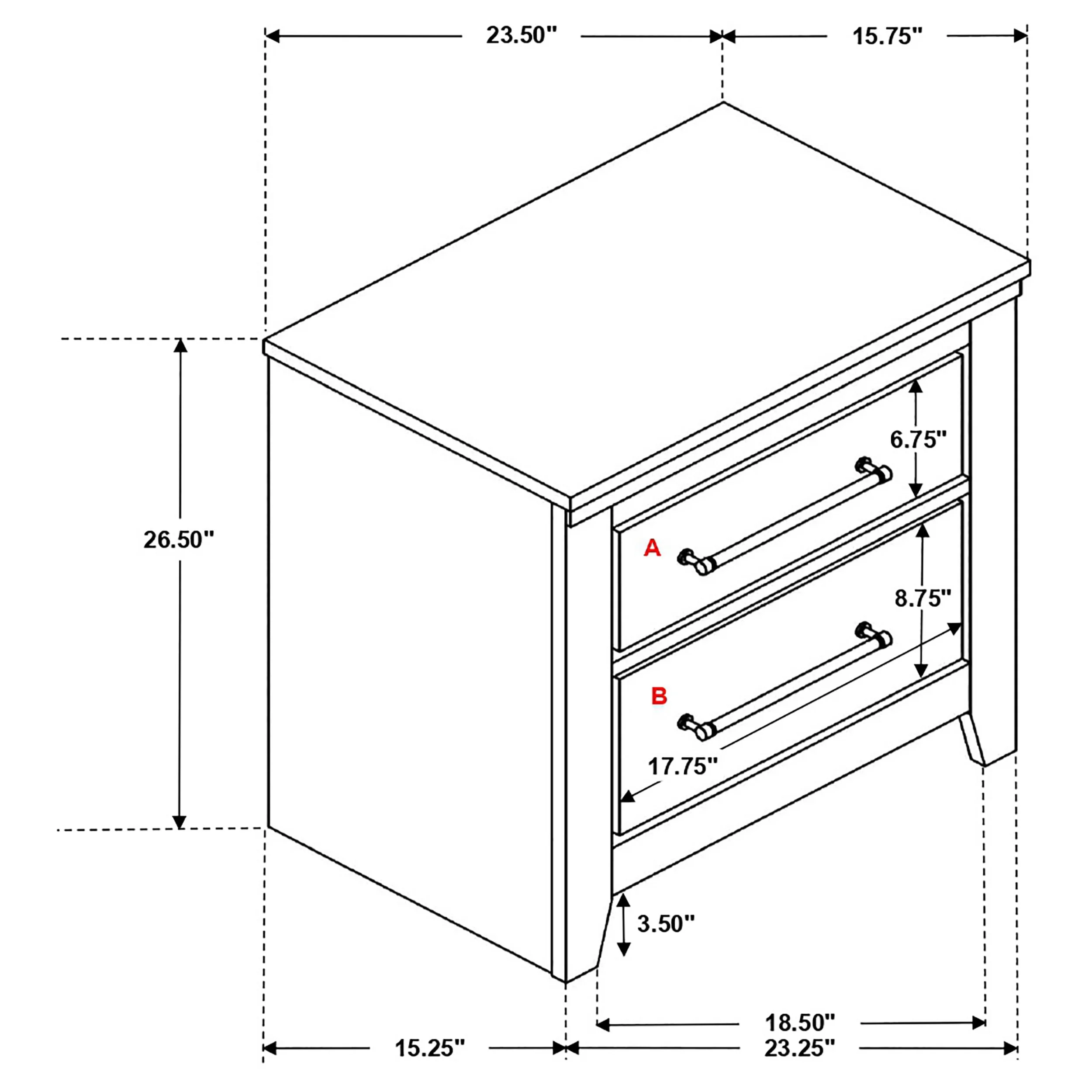 23.50"
15.75"
26.50"
6.75"
A
8.75"
B
17.75"
3.50"
18.50"
15.25"
23.25"