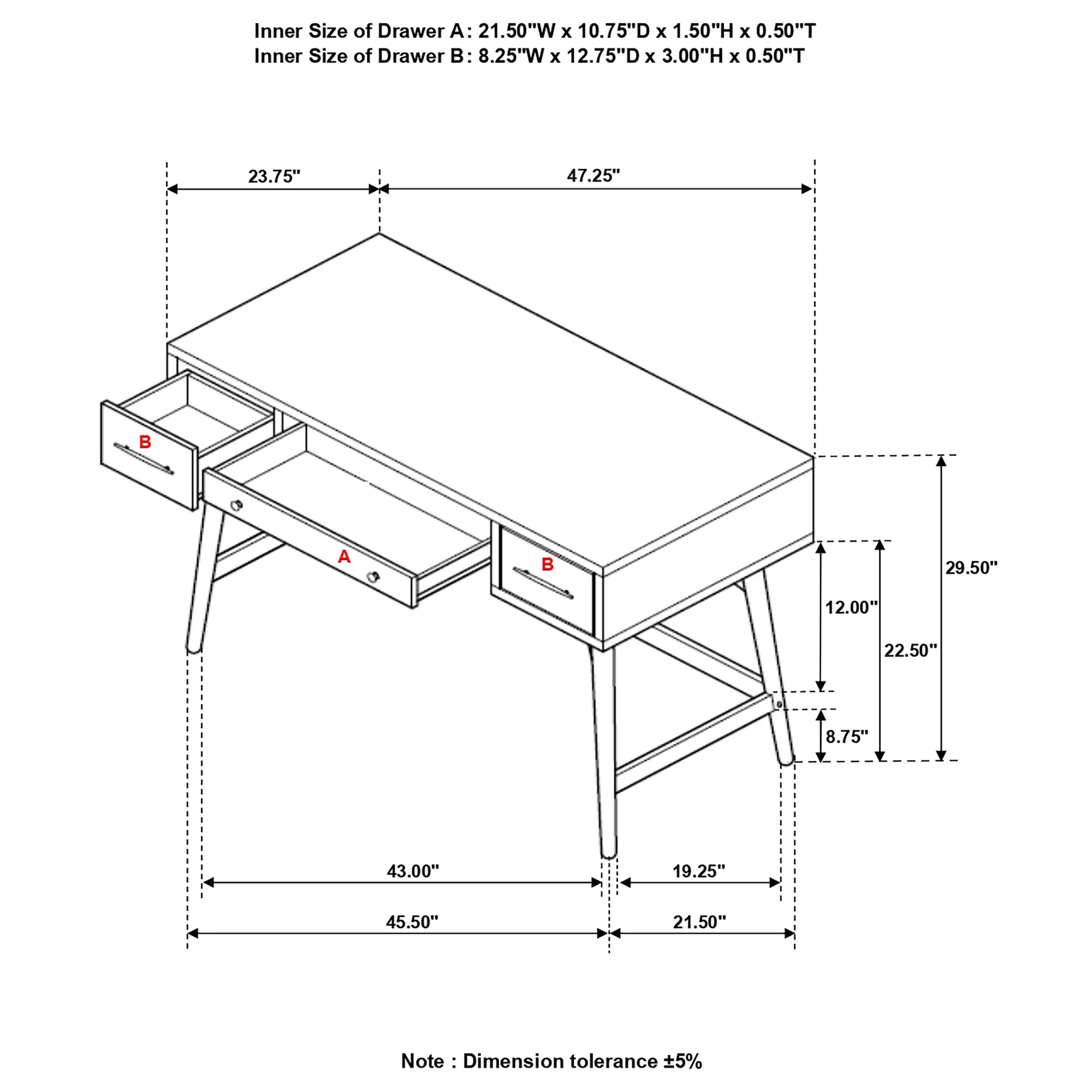 Inner Size of Drawer A: 21.50"W x 10.75"D x 1.50"H x 0.50"T
Inner Size of Drawer B: 8.25"W x 12.75"D x 3.00"H x 0.50"T

23.75"

47.25"

B

A

B

29.50"

12.00"

22.50"

8.75"

43.00"

19.25"

45.50"

21.50"

Note : Dimension tolerance ±5%