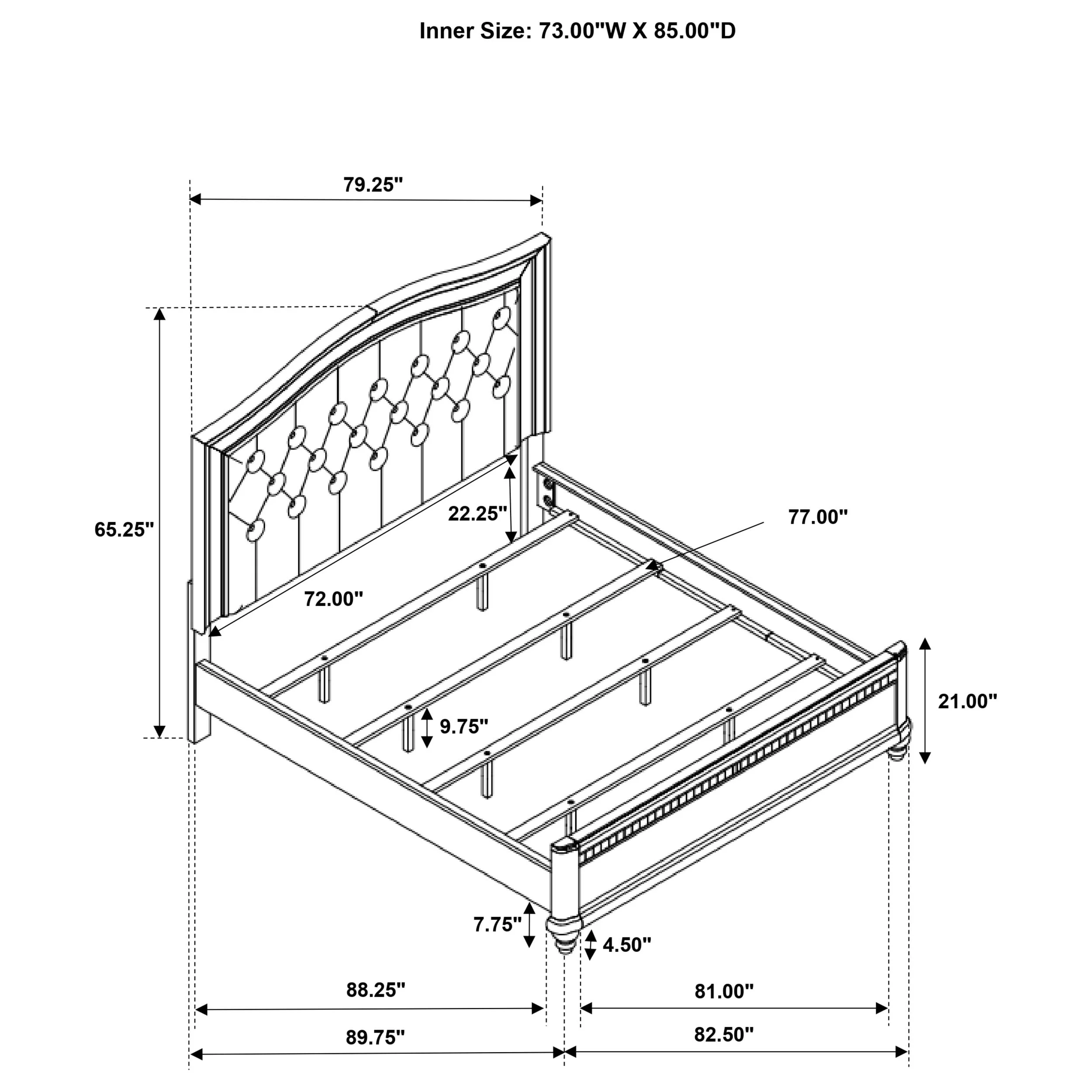 Inner Size: 73.00"W X 85.00"D

79.25"

65.25"

22.25"

77.00"

72.00"

21.00"

9.75"

7.75"

4.50"

88.25"

81.00"

89.75"

82.50"