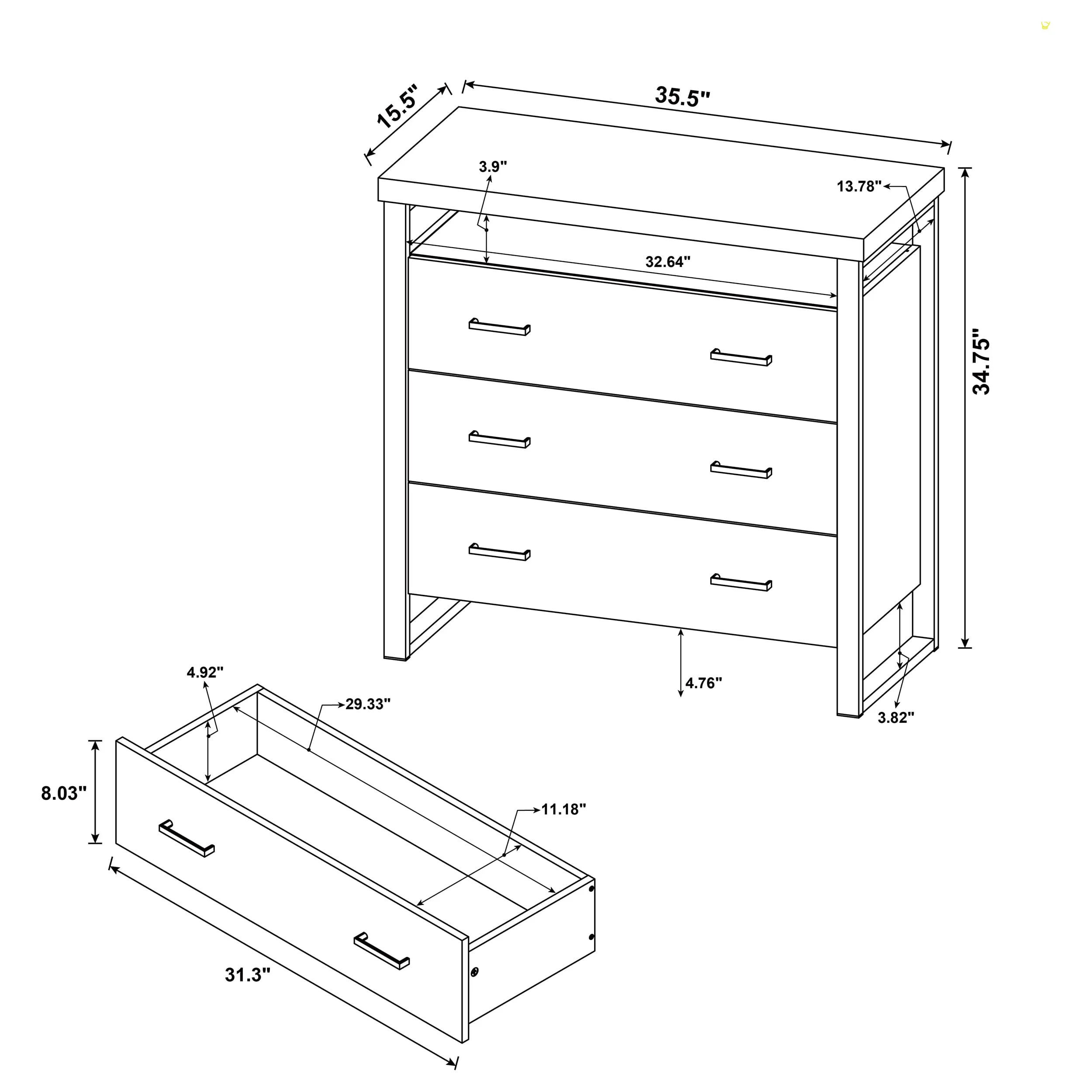 15.5"

35.5"

3.9"

13.78"

32.64"

34.75"

4.76"

3.82"

4.92"

29.33"

8.03"

11.18"

31.3"