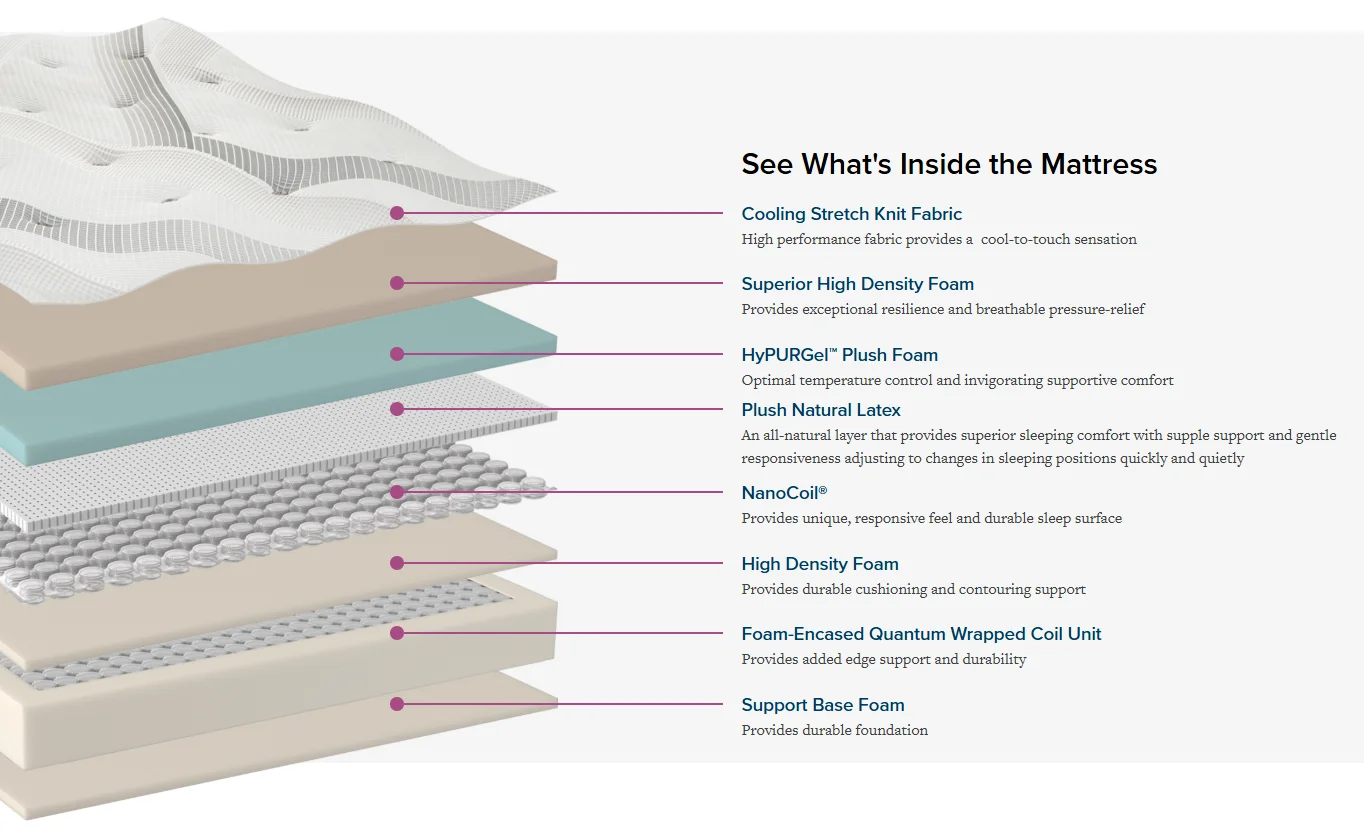 See What's Inside the Mattress

Cooling Stretch Knit Fabric
High performance fabric provides a cool-to-touch sensation

Superior High Density Foam
Provides exceptional resilience and breathable pressure-relief

HyPURGel™ Plush Foam
Optimal temperature control and invigorating supportive comfort

Plush Natural Latex
An all-natural layer that provides superior sleeping comfort with supple support and gentle responsiveness adjusting to changes in sleeping positions quickly and quietly

NanoCoil®
Provides unique, responsive feel and durable sleep surface

High Density Foam
Provides durable cushioning and contouring support

Foam-Encased Quantum Wrapped Coil Unit
Provides added edge support and durability

Support Base Foam
Provides durable foundation