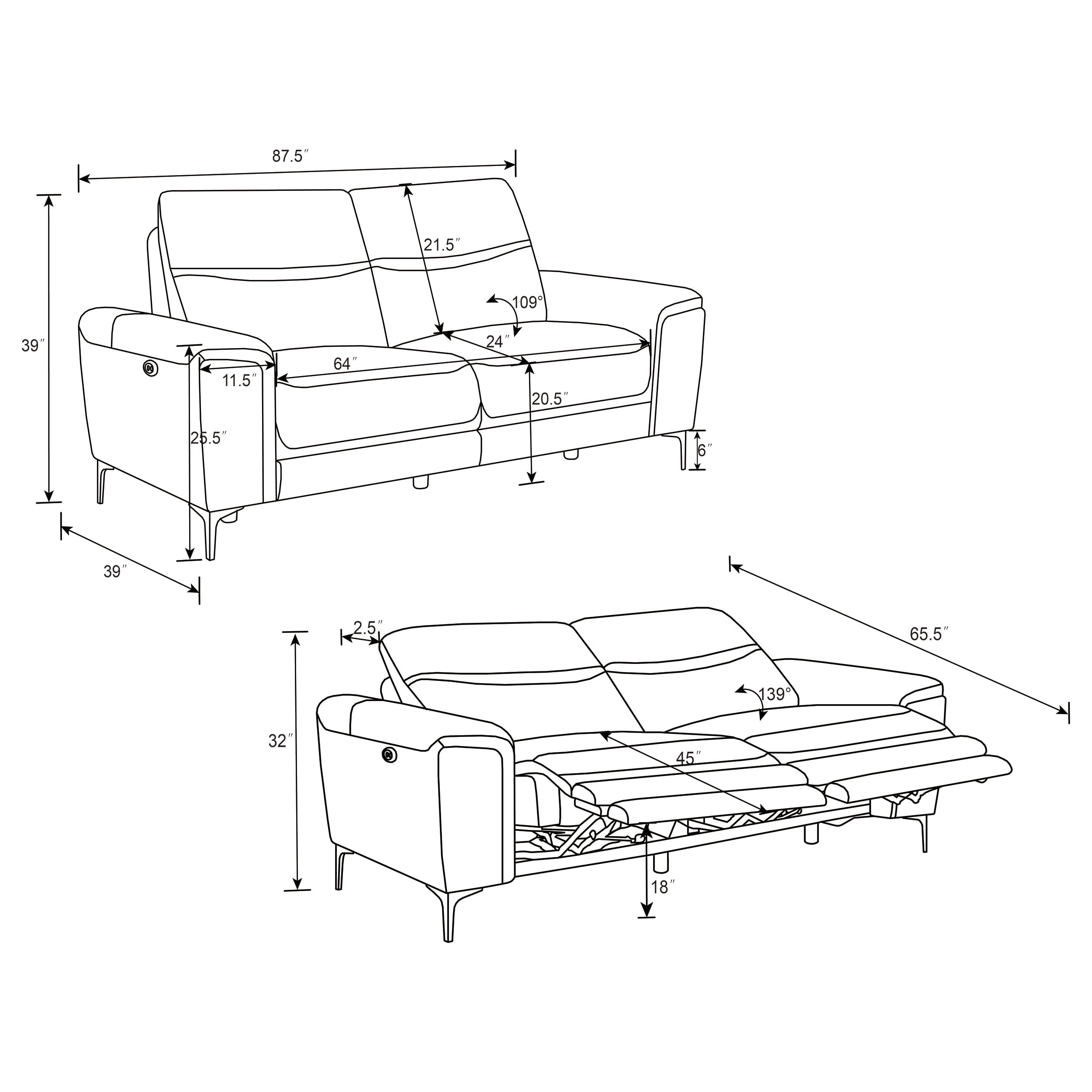 87.5″

39″

21.5″

109°

24″

64″

11.5″

20.5″

25.5″

6″

39″

2.5″

65.5″

32″

139°

45″

18″