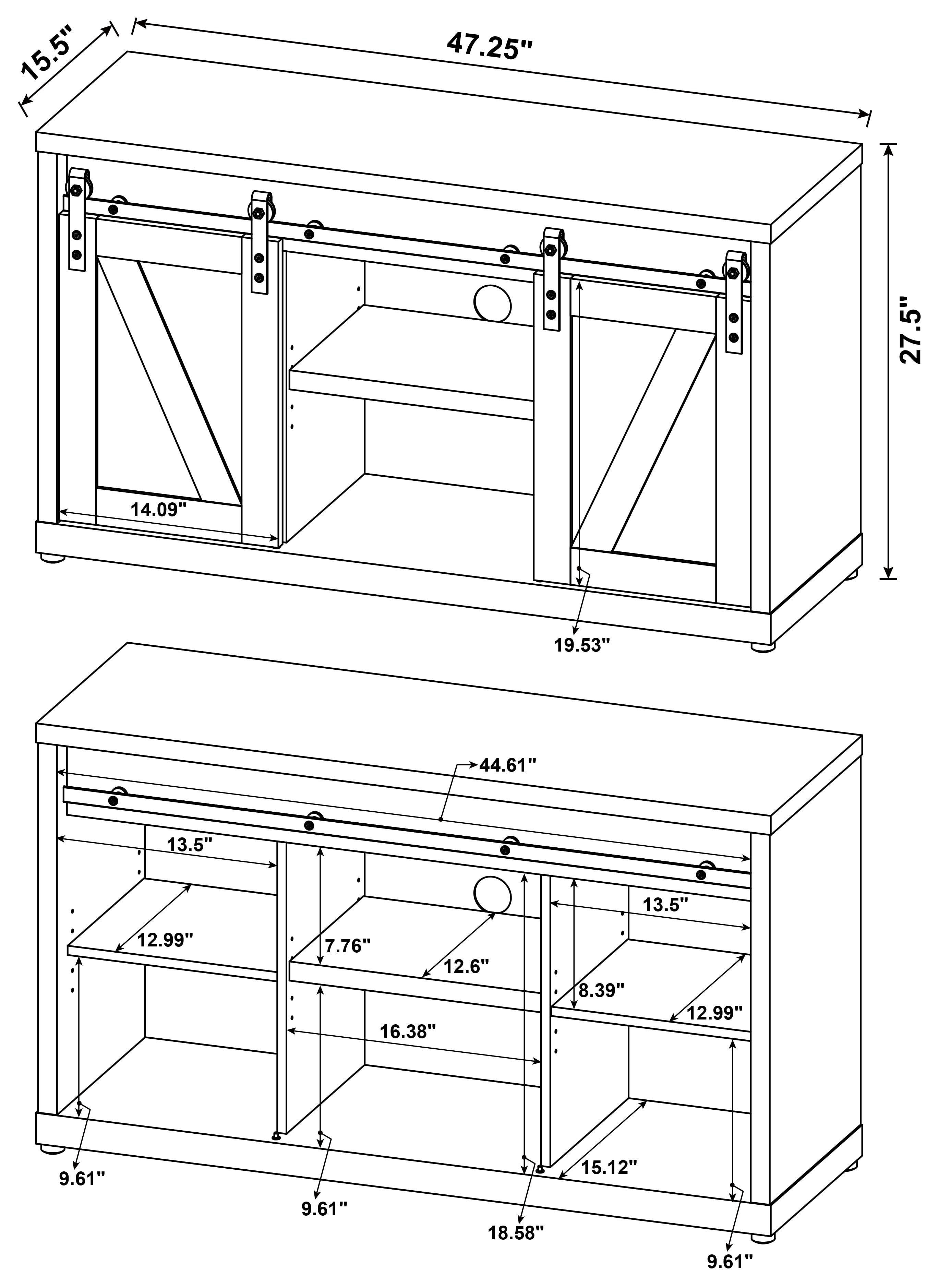 15.5"
47.25"
27.5"
14.09"
19.53"

44.61"
13.5"
12.99"
7.76"
12.6"
13.5"
8.39"
12.99"
16.38"
15.12"
9.61"
9.61"
18.58"
9.61"