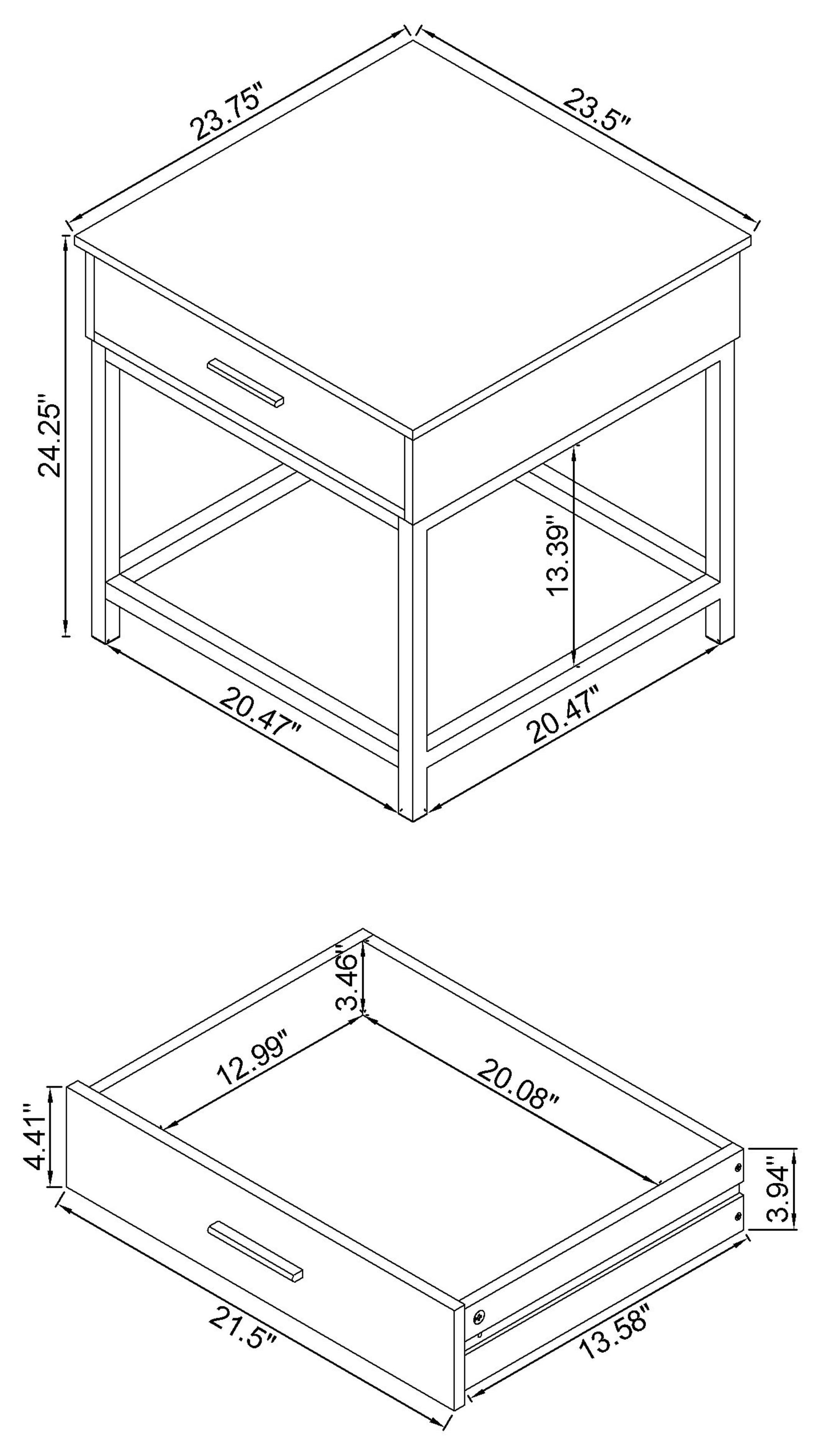 23.75"
23.5"
24.25"
13.39"
20.47"
20.47"

3.46"
12.99"
20.08"
4.41"
3.94"
21.5"
13.58"