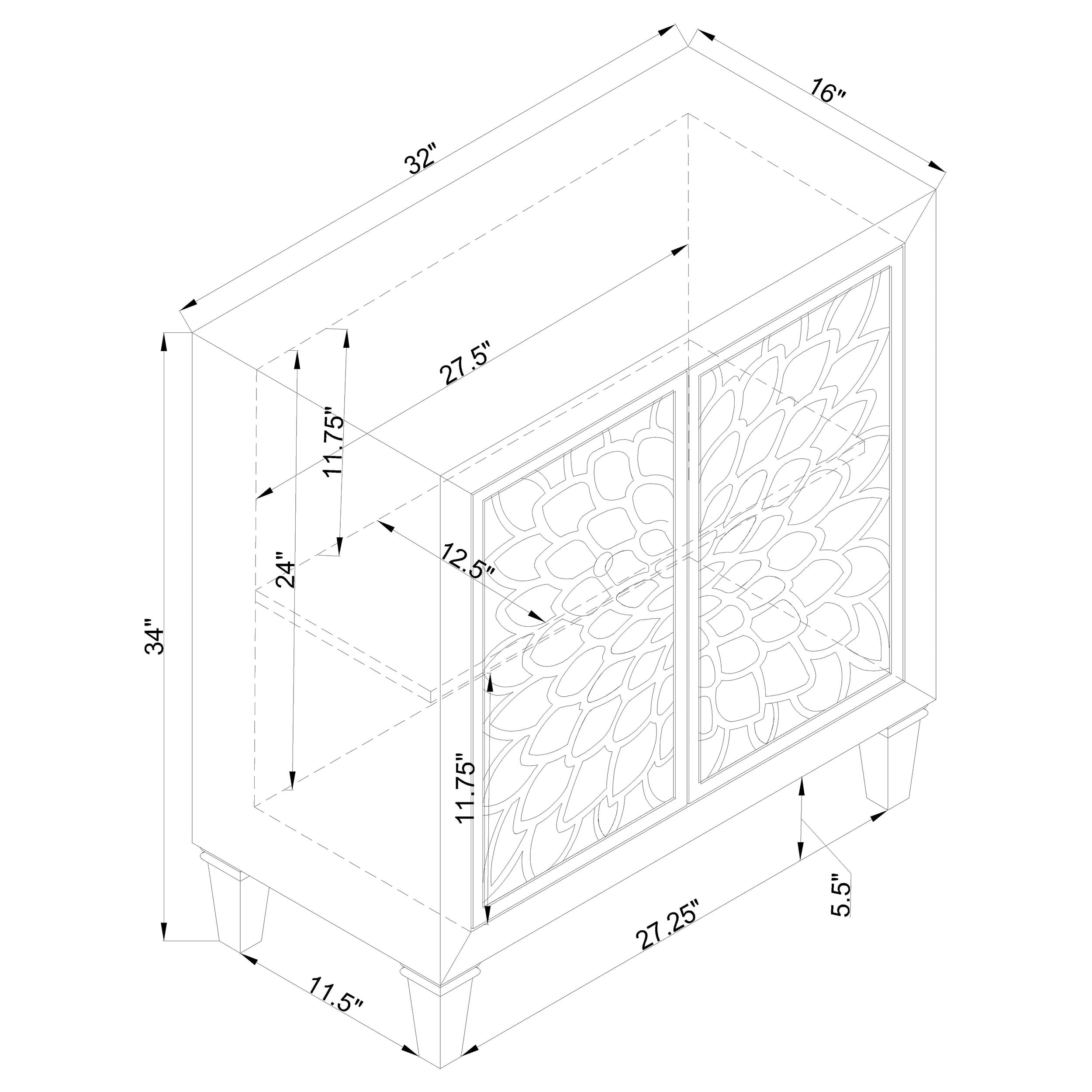 32"
16"
27.5"
11.75"
24"
12.5"
34"
11.75"
5.5"
27.25"
11.5"