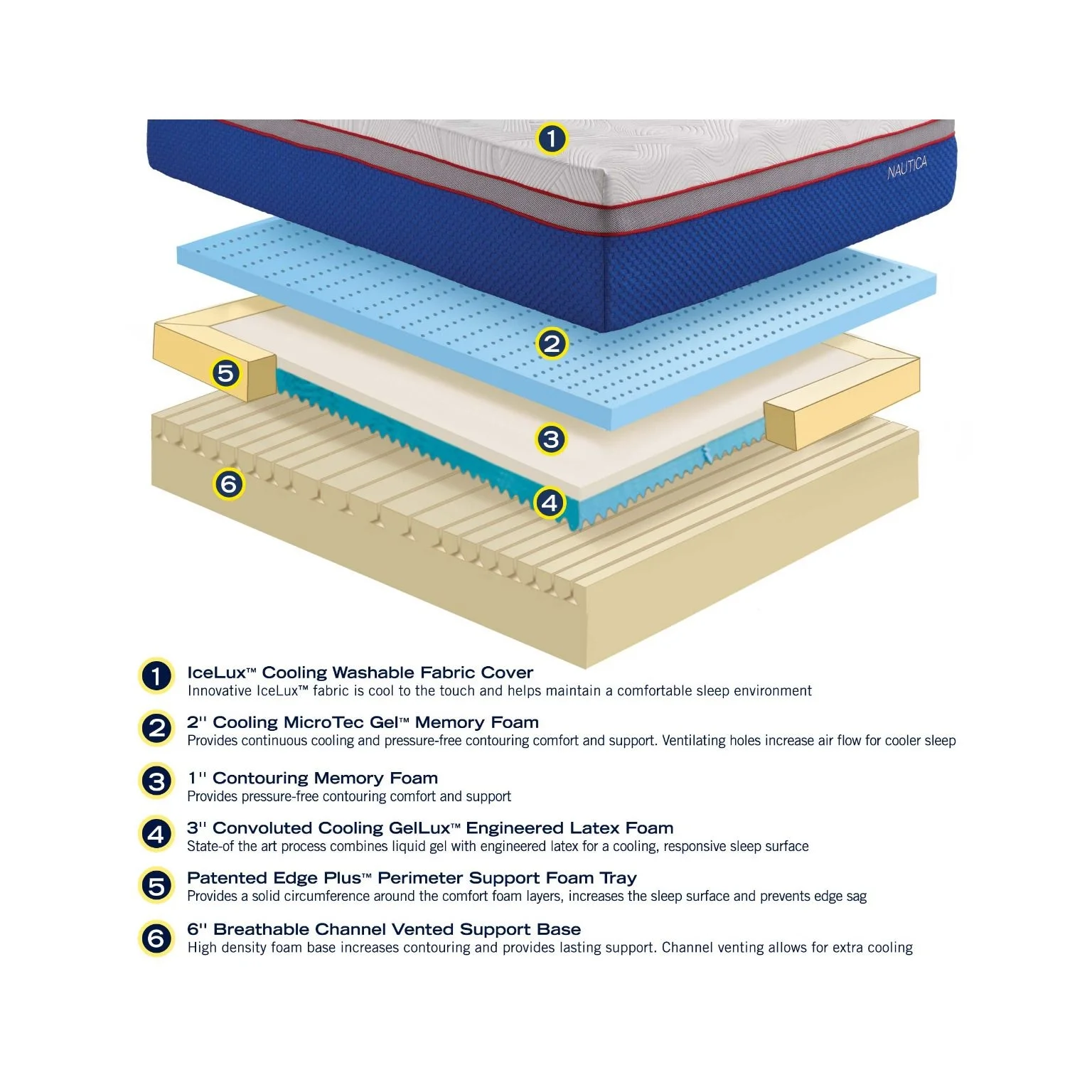 1

NAUTICA

2

5

3

6

4

1 IceLux™ Cooling Washable Fabric Cover
Innovative IceLux™ fabric is cool to the touch and helps maintain a comfortable sleep environment

2 2'' Cooling MicroTec Gel™ Memory Foam
Provides continuous cooling and pressure-free contouring comfort and support. Ventilating holes increase air flow for cooler sleep

3 1'' Contouring Memory Foam
Provides pressure-free contouring comfort and support

4 3'' Convoluted Cooling GelLux™ Engineered Latex Foam
State-of the art process combines liquid gel with engineered latex for a cooling, responsive sleep surface

5 Patented Edge Plus™ Perimeter Support Foam Tray
Provides a solid circumference around the comfort foam layers, increases the sleep surface and prevents edge sag

6 6'' Breathable Channel Vented Support Base
High density foam base increases contouring and provides lasting support. Channel venting allows for extra cooling