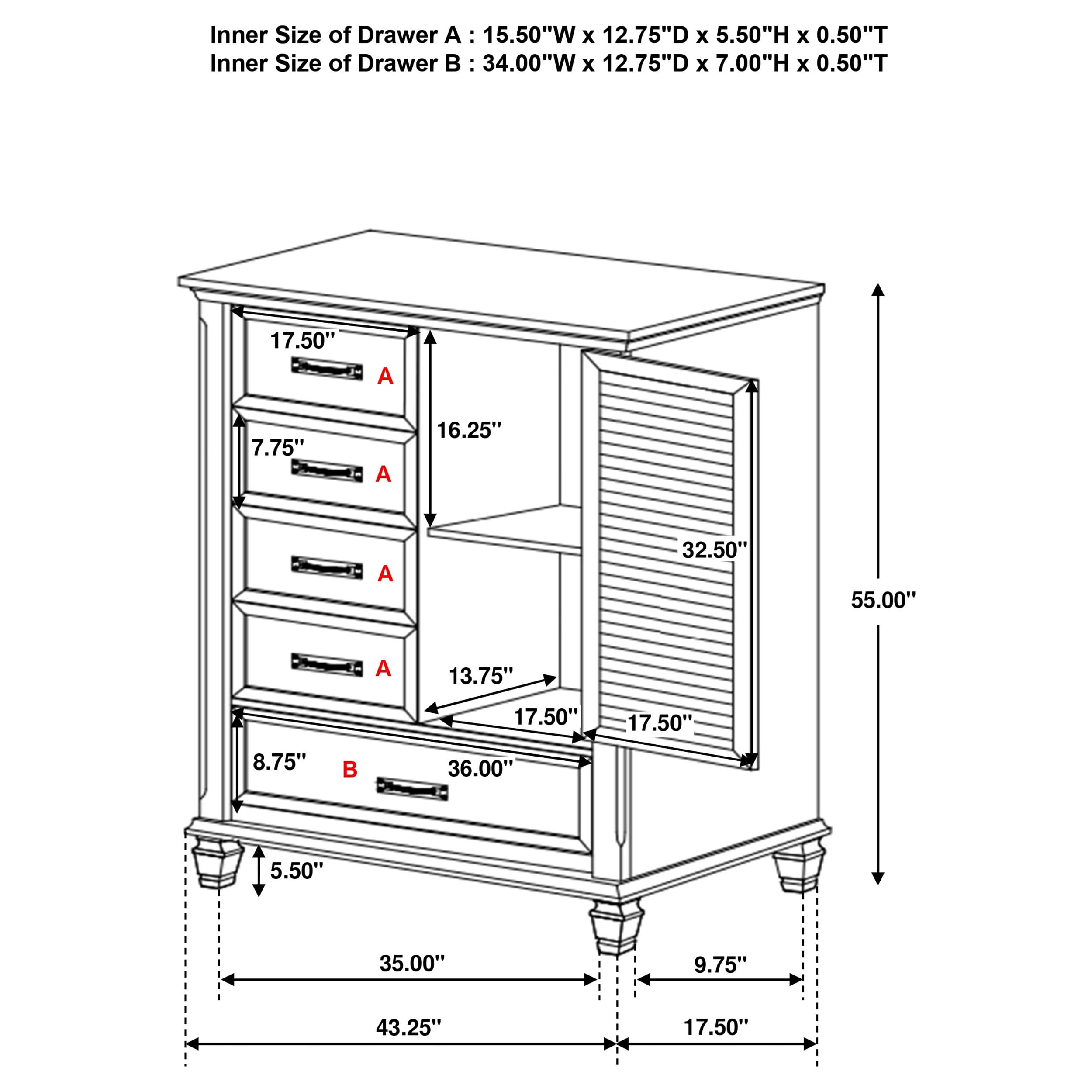 Inner Size of Drawer A : 15.50"W x 12.75"D x 5.50"H x 0.50"T
Inner Size of Drawer B : 34.00"W x 12.75"D x 7.00"H x 0.50"T

17.50"
A
16.25"
7.75"
A
A
32.50"
55.00"
A
13.75"
17.50"
17.50"
8.75"
B
36.00"
5.50"
35.00"
9.75"
43.25"
17.50"